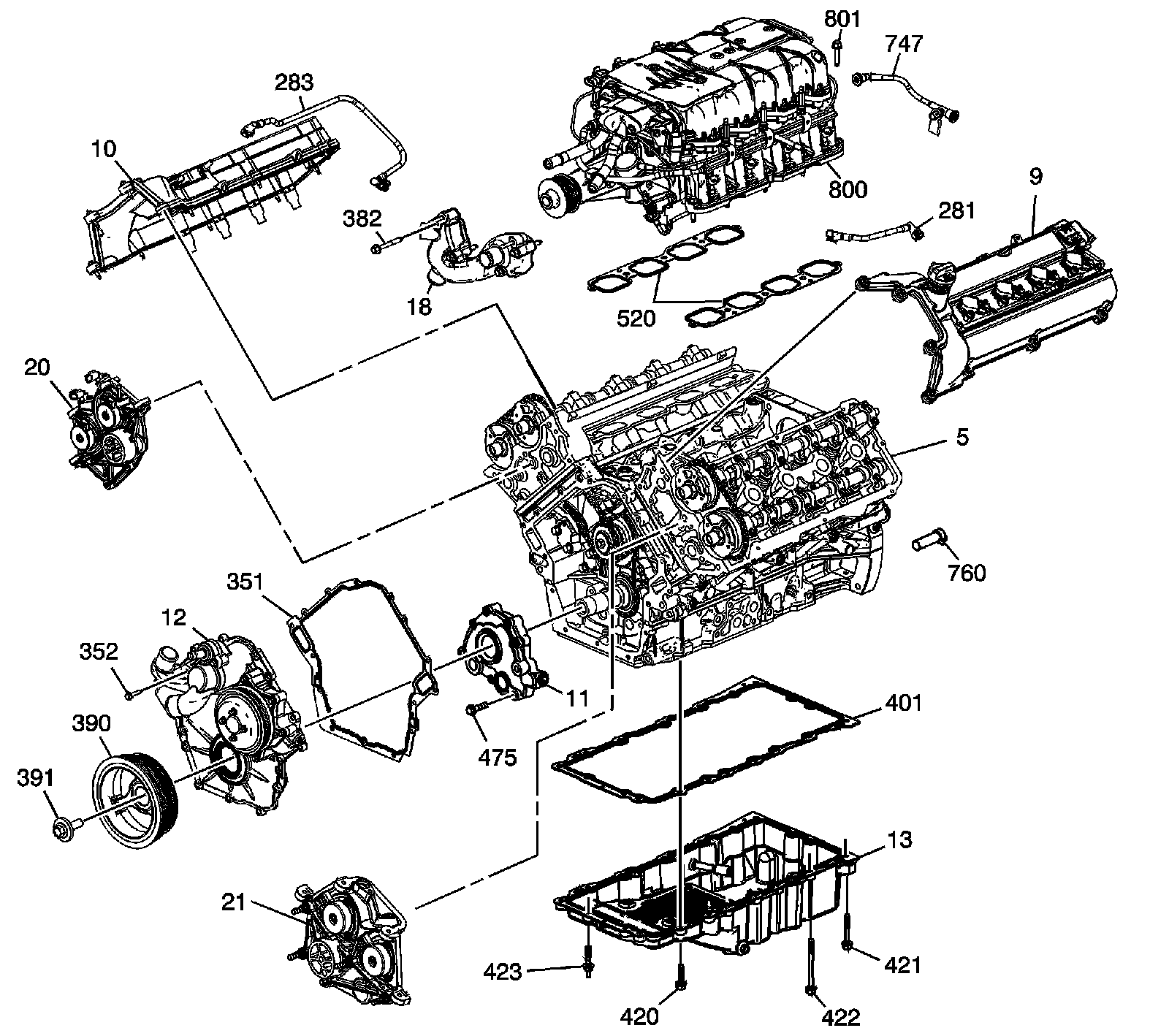 801
747
283
10
800
9
382
281
18
520
20
5
760
351
12
352
11
401
390
475
391
13
21
423
421
420
422