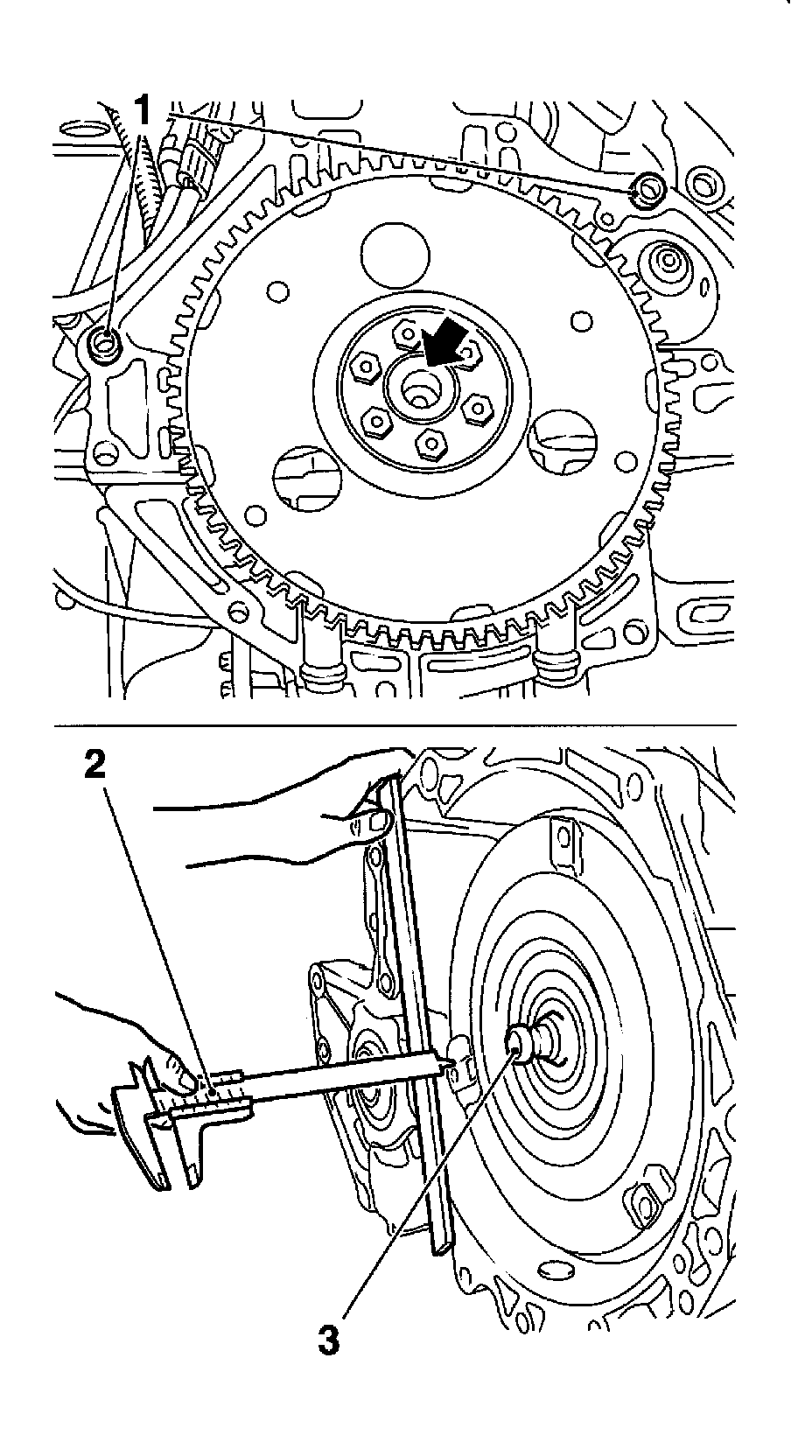 1

2

3