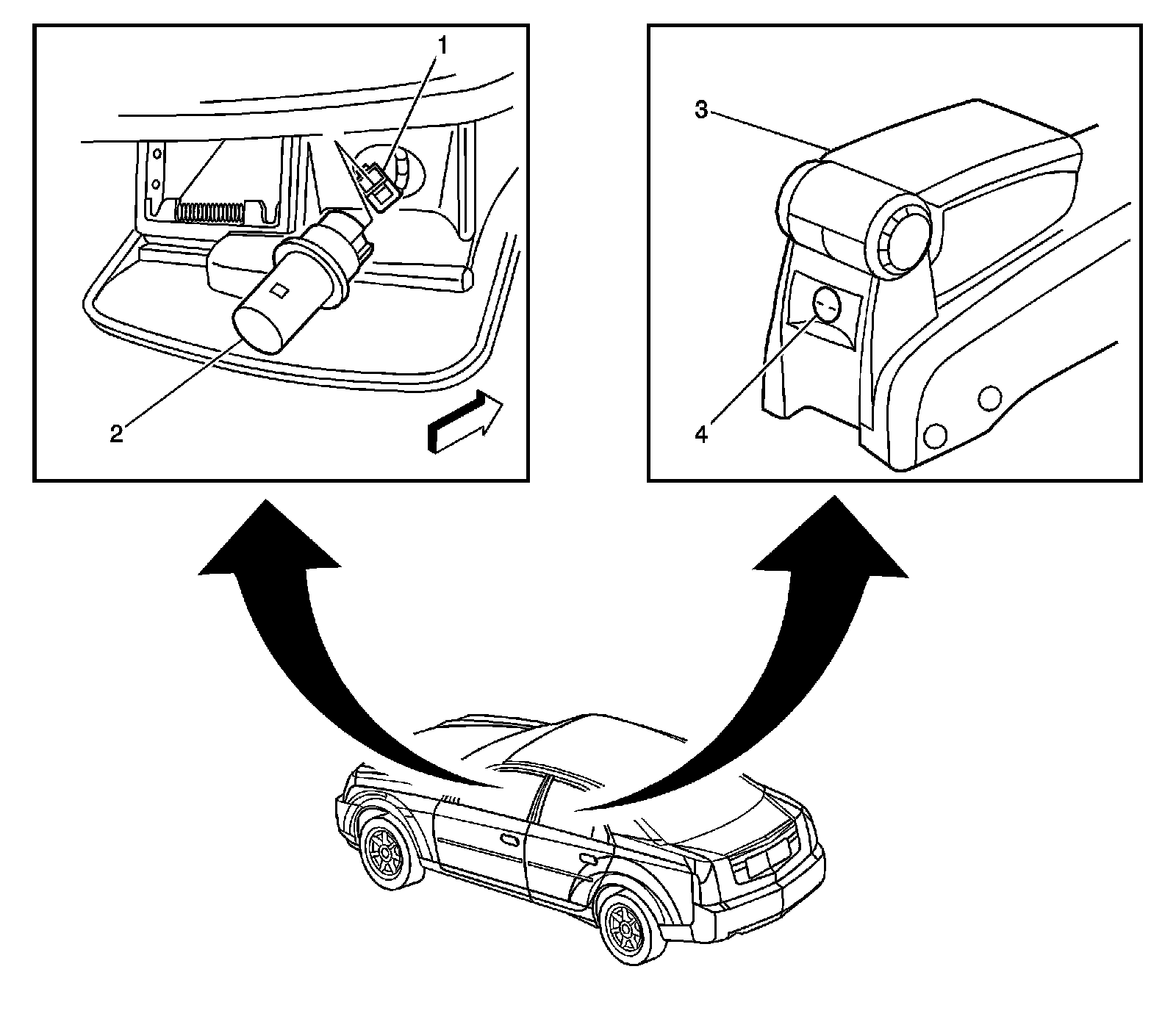 1
2
3
4