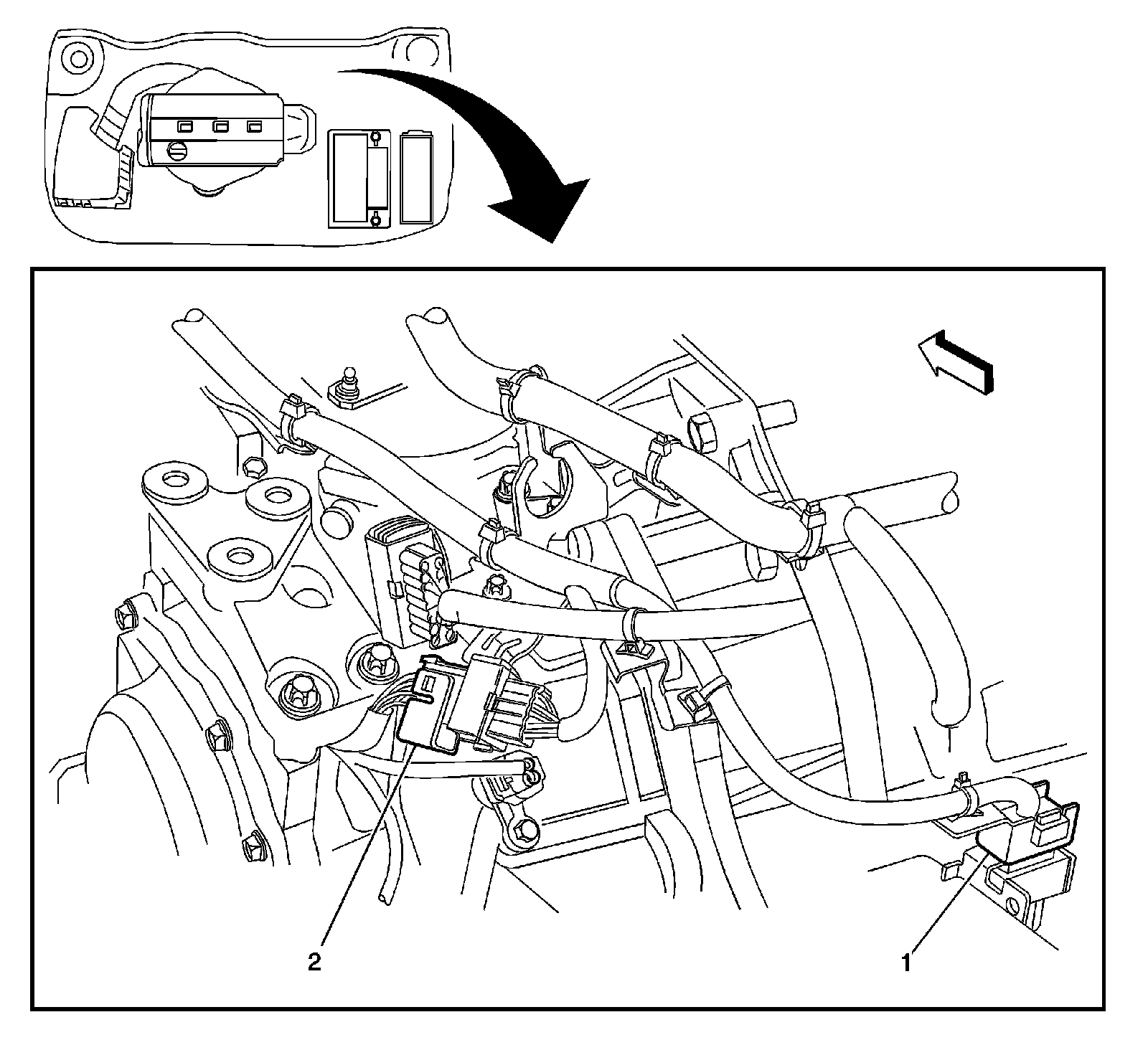 2
1