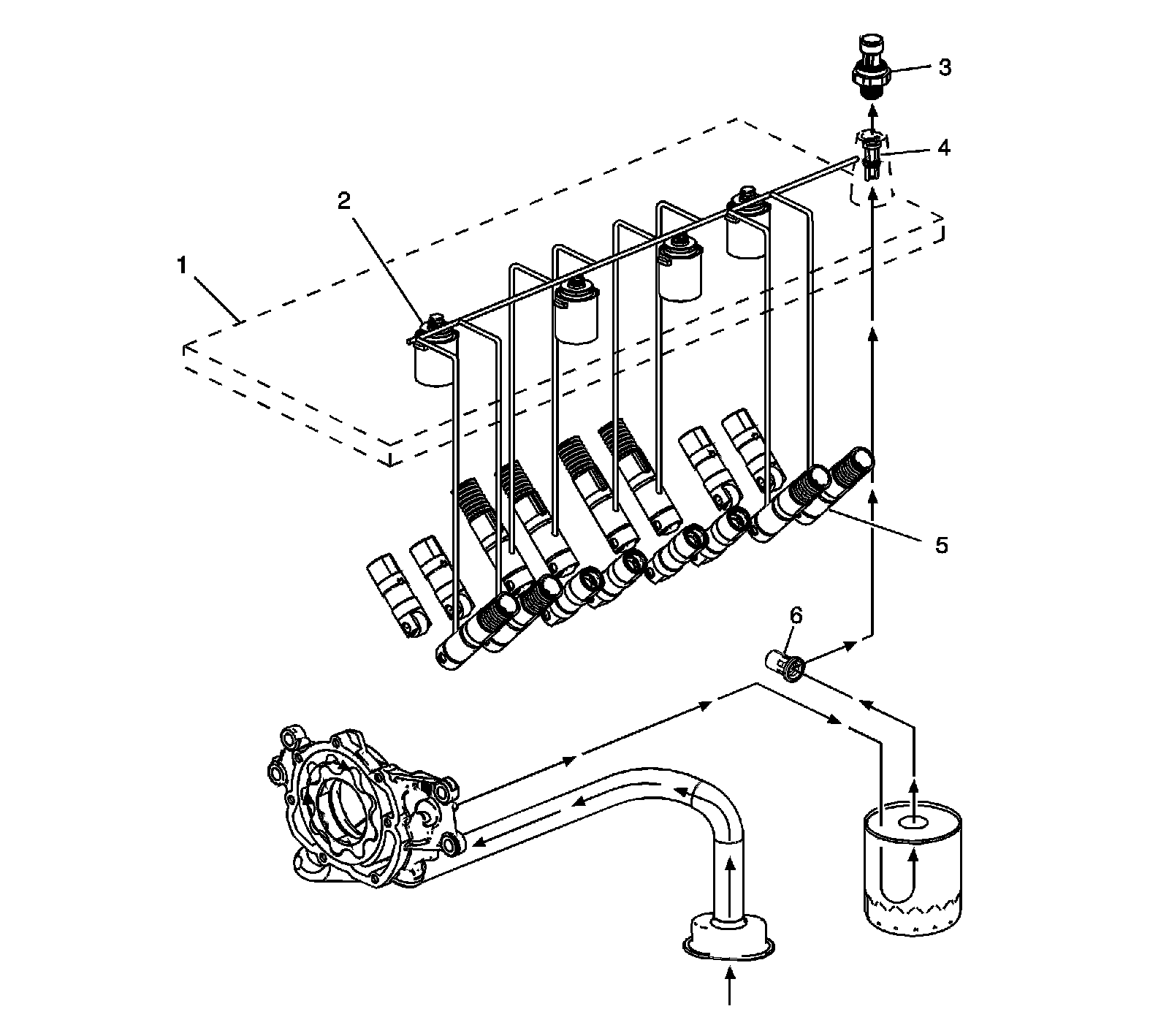 3
4
2
1
5
6