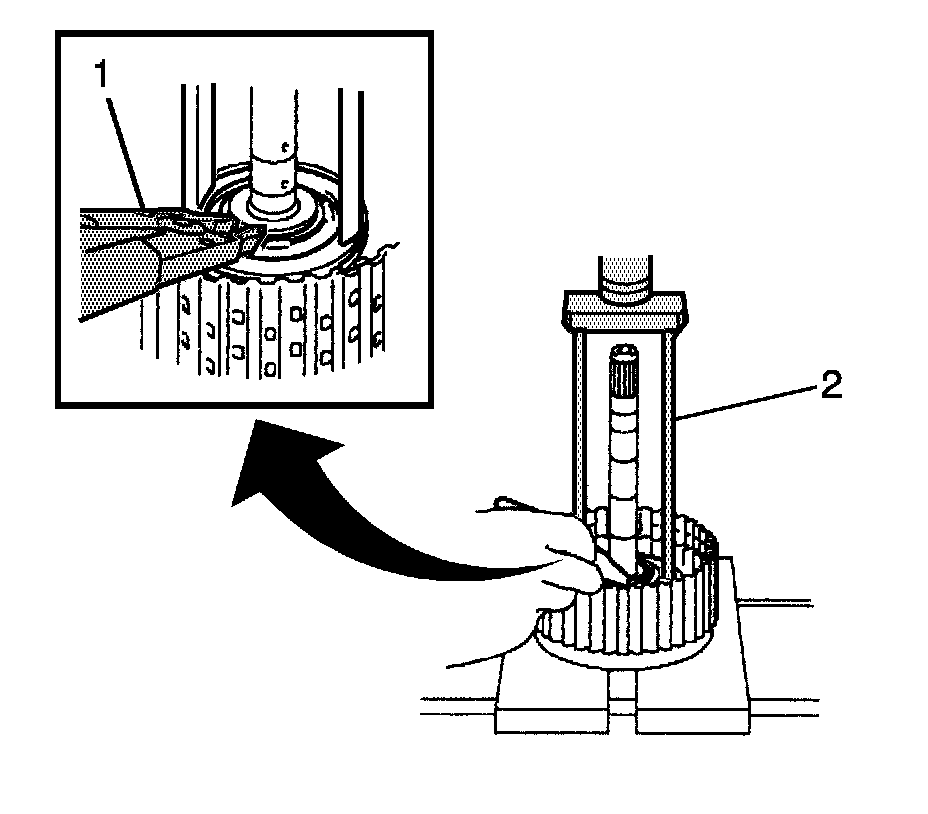 1

2