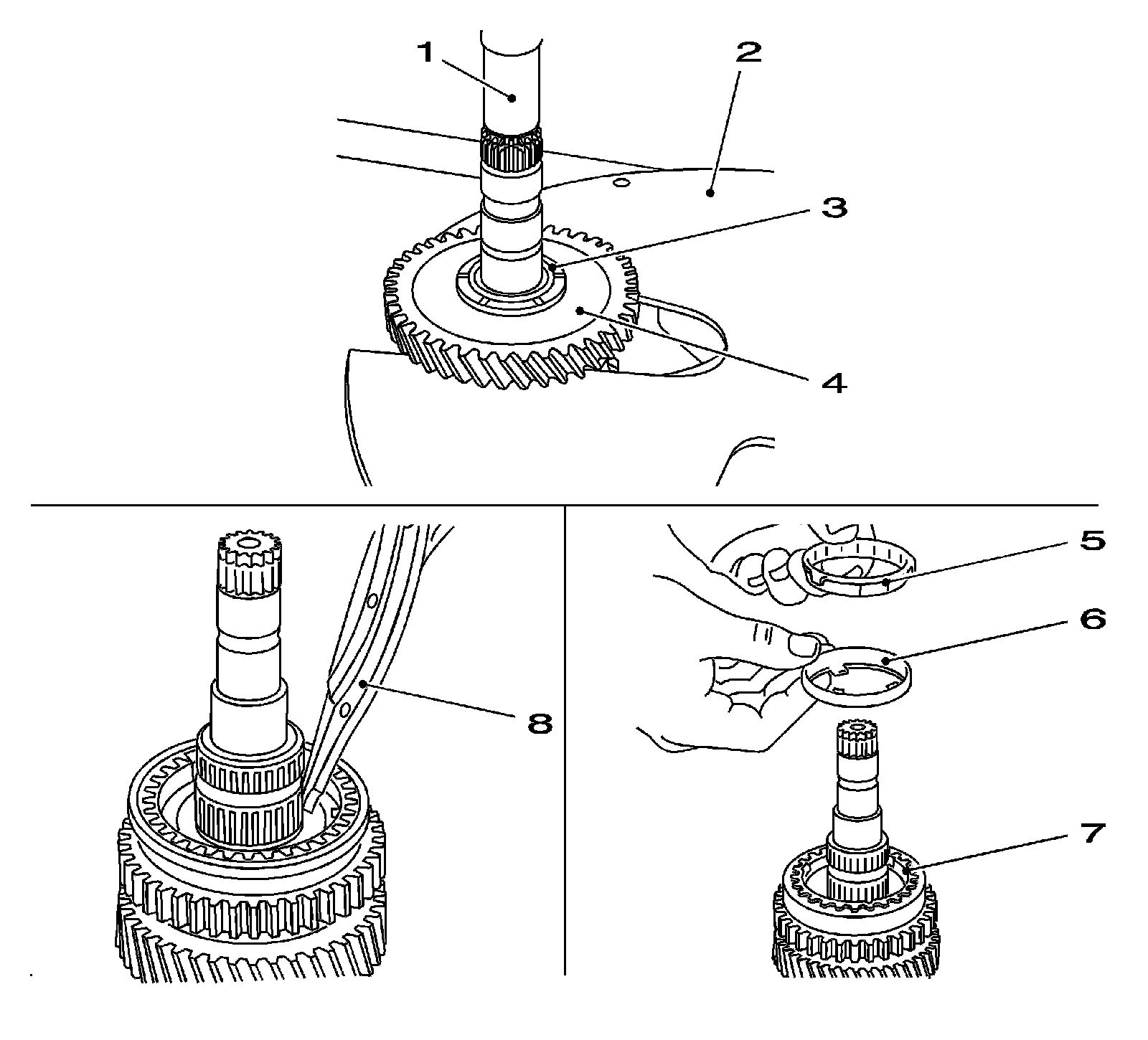 1
2
3
4
8
5
6
7