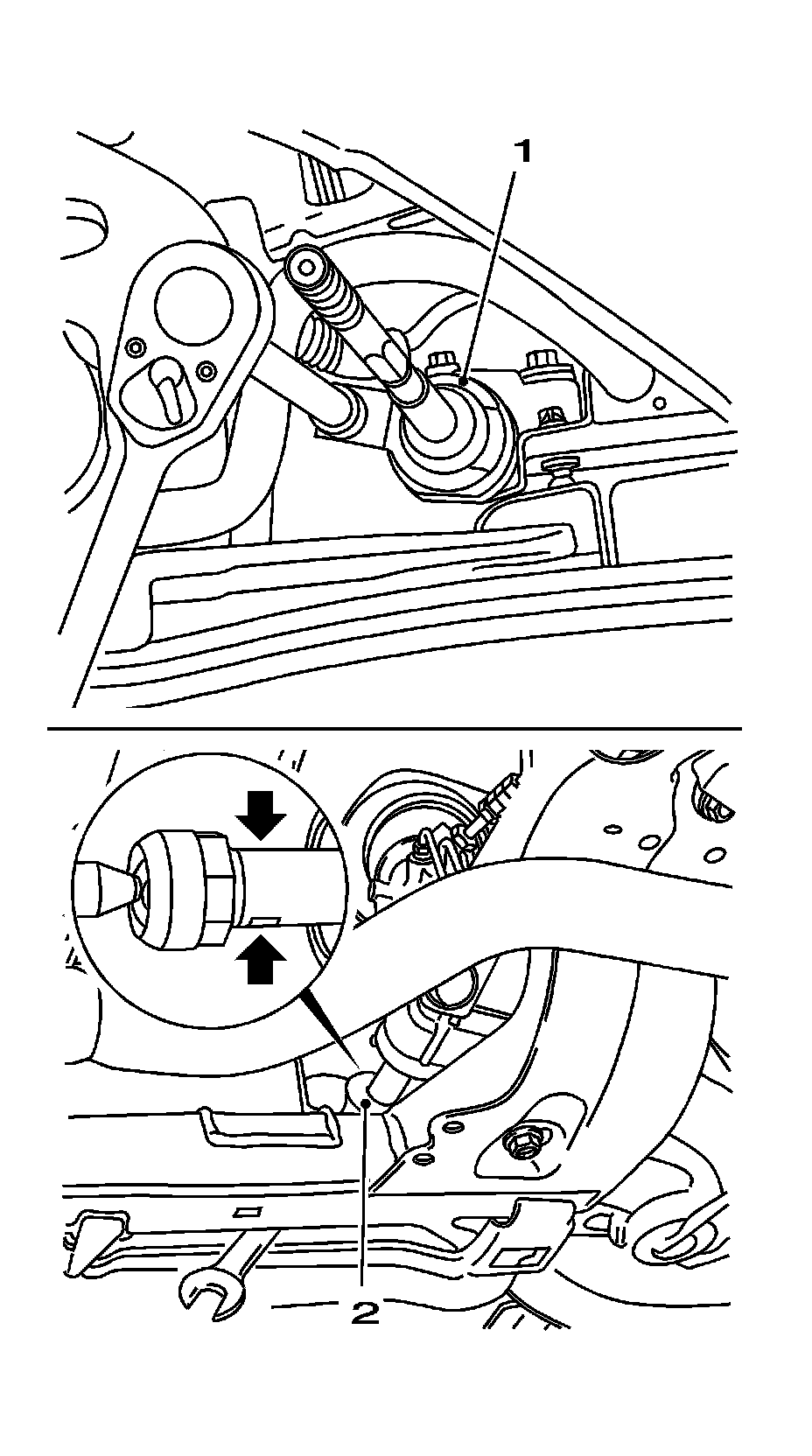 1

2