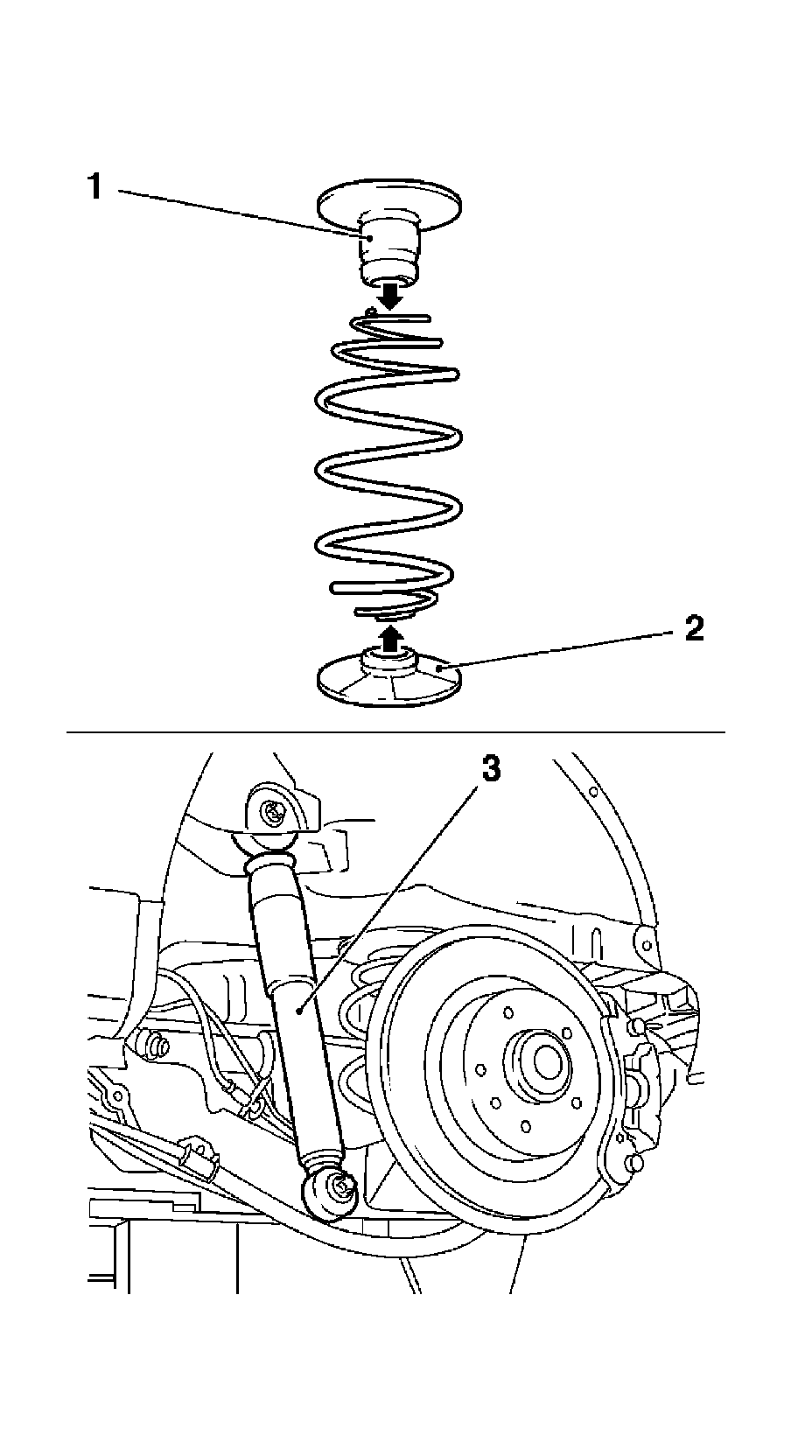 1

2

3