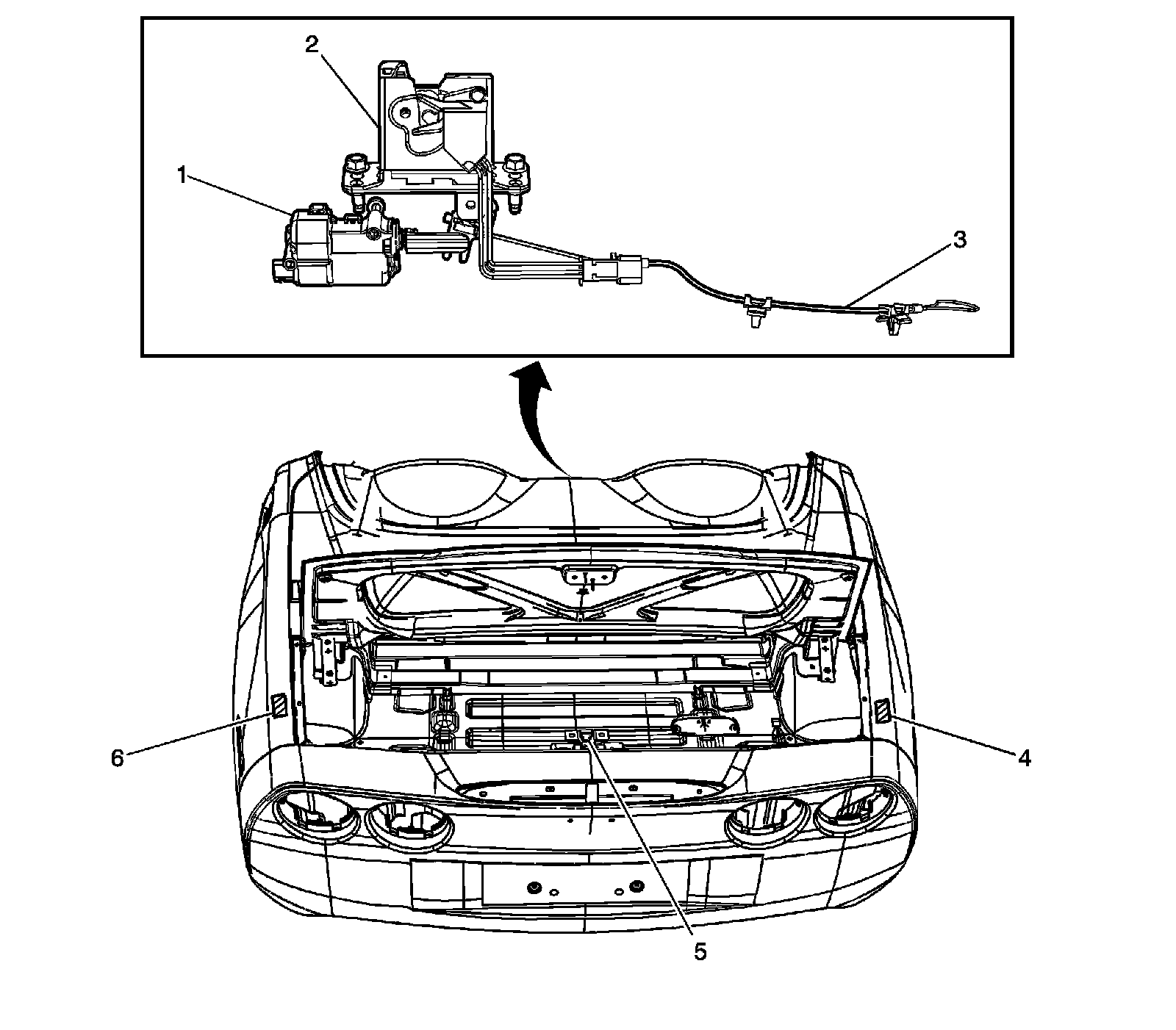 2
1
3
6
4
5