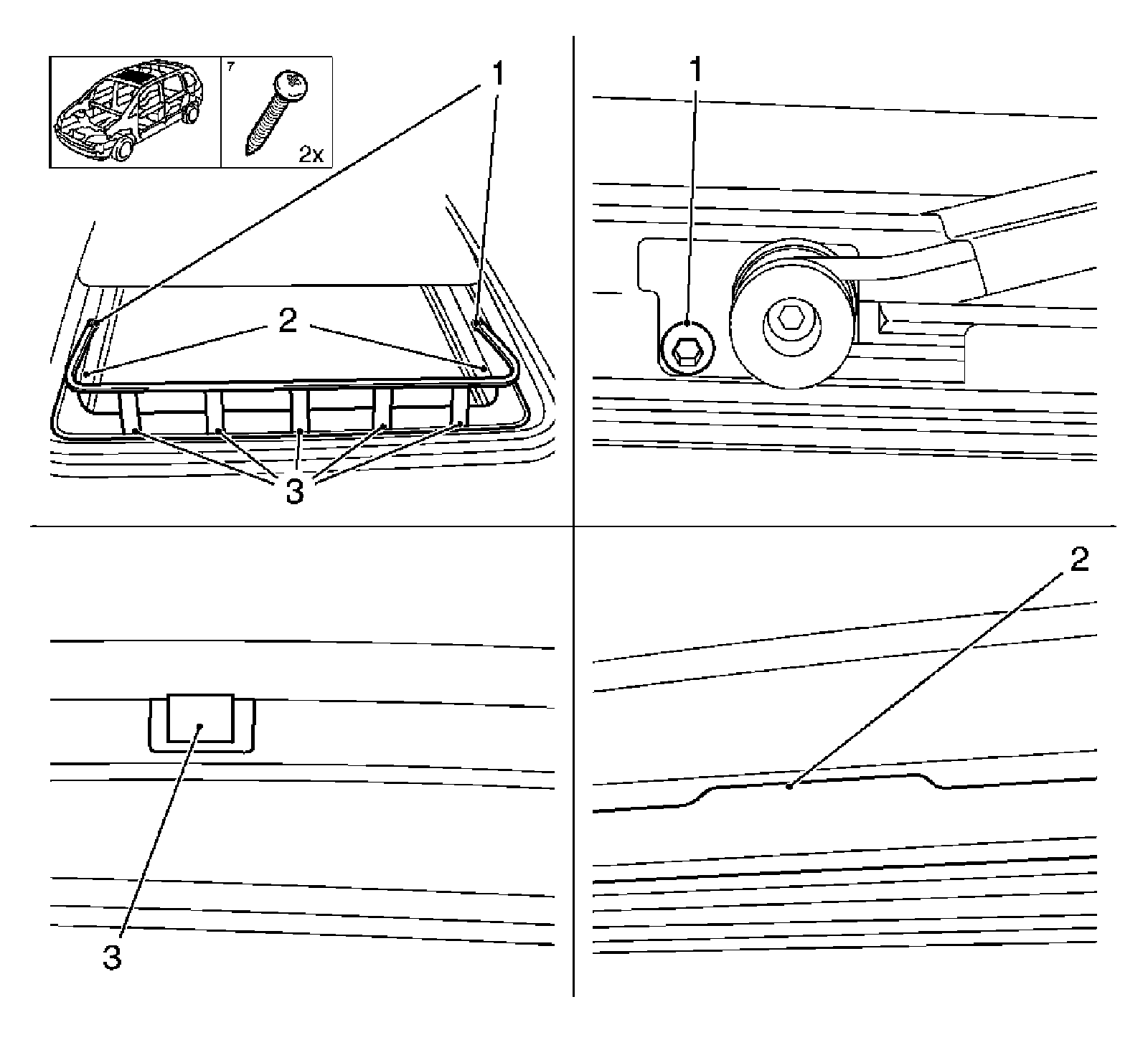 7

2x

1

2

3

1

3

2