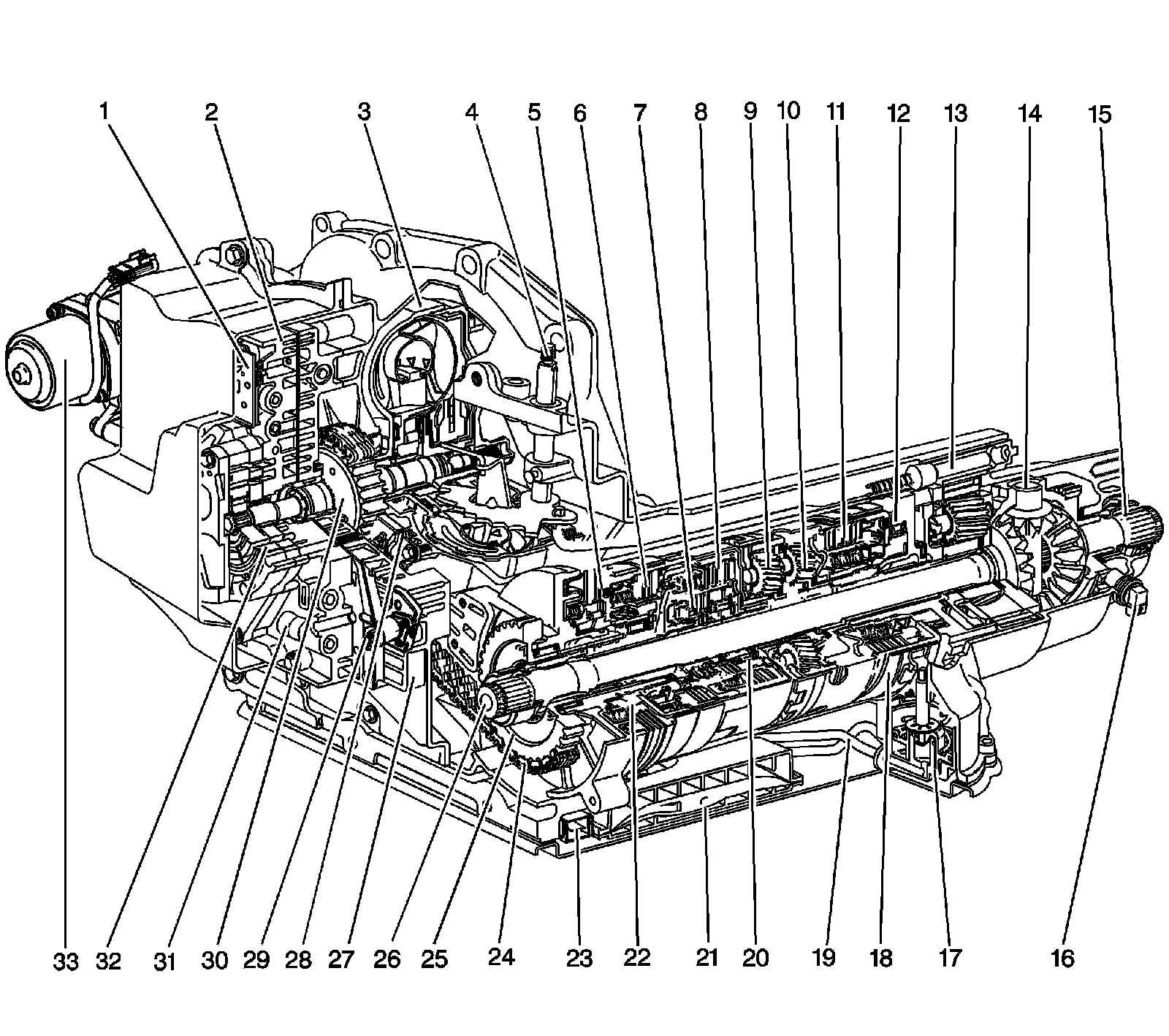 1 2 3 4 5 6 7 8 9 10 11 12 13 14 15

33 32 31 30 29 28 27 26 25 24 23 22 21 20 19 18 17 16