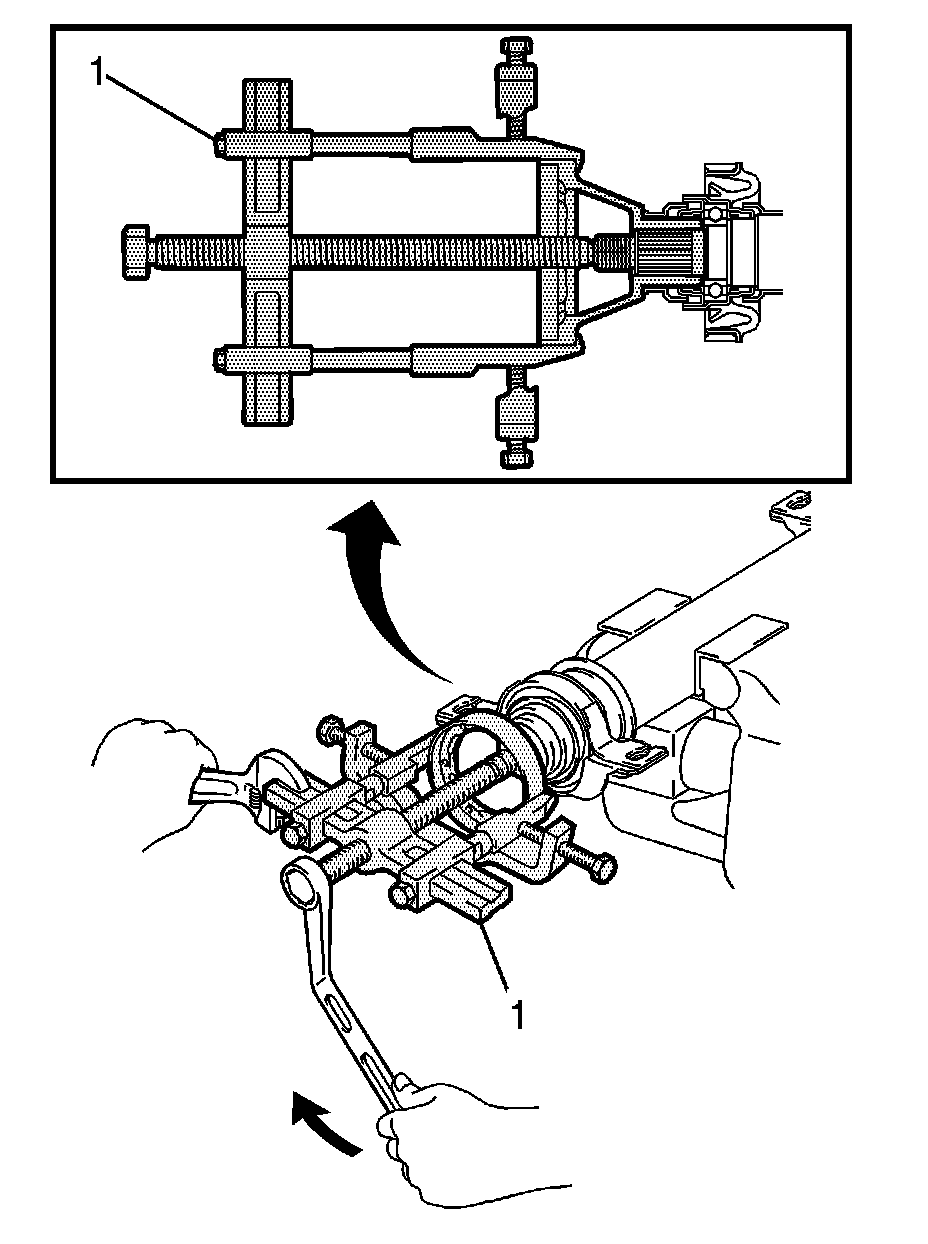 1

1