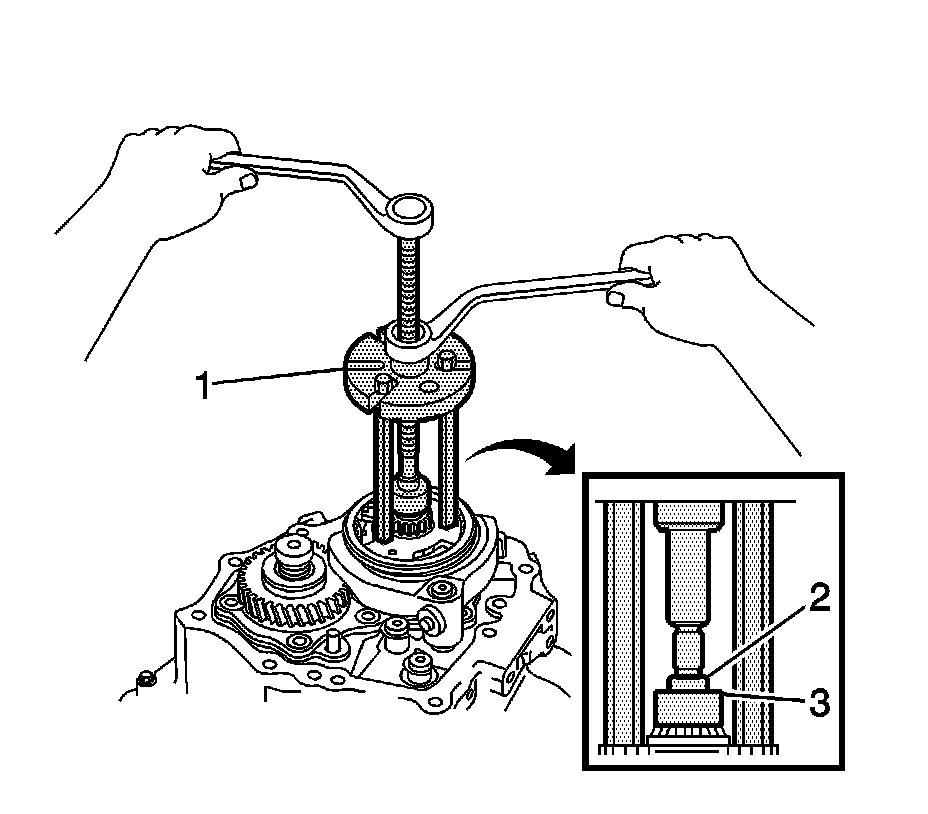 1
2
3