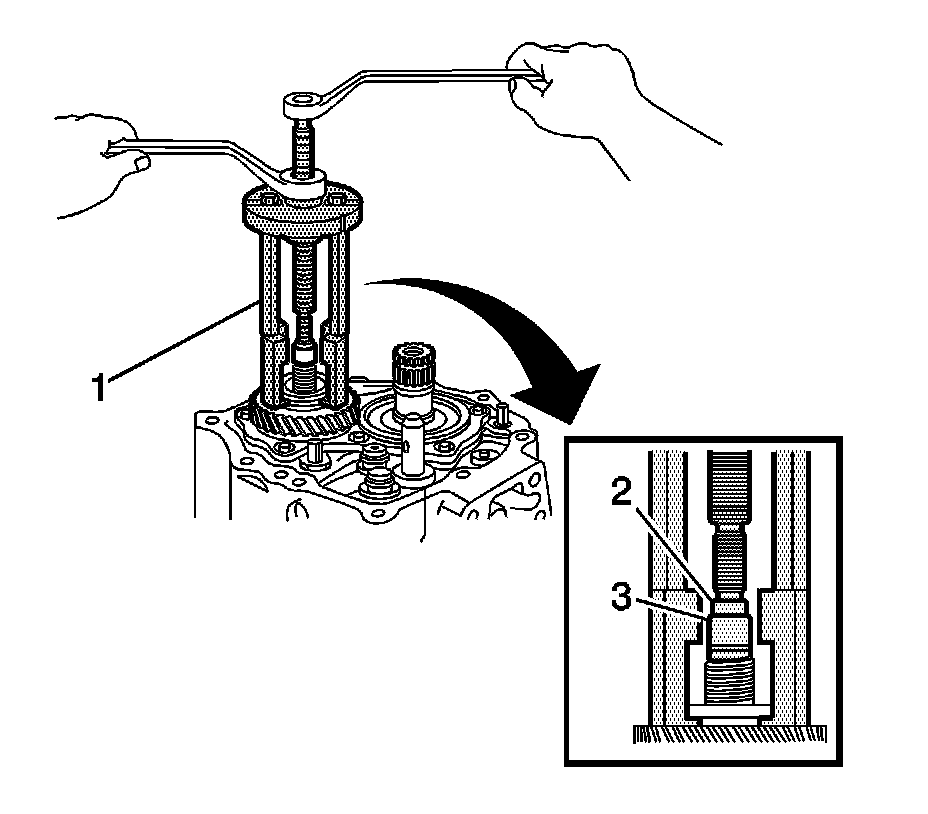 1
2
3