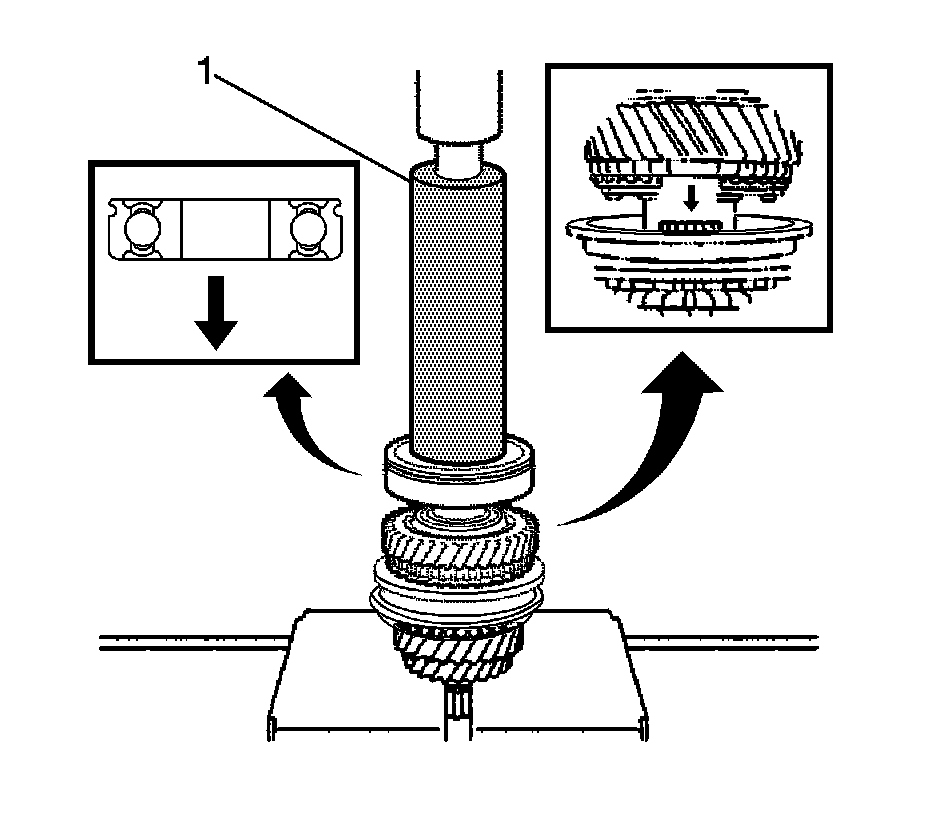 1