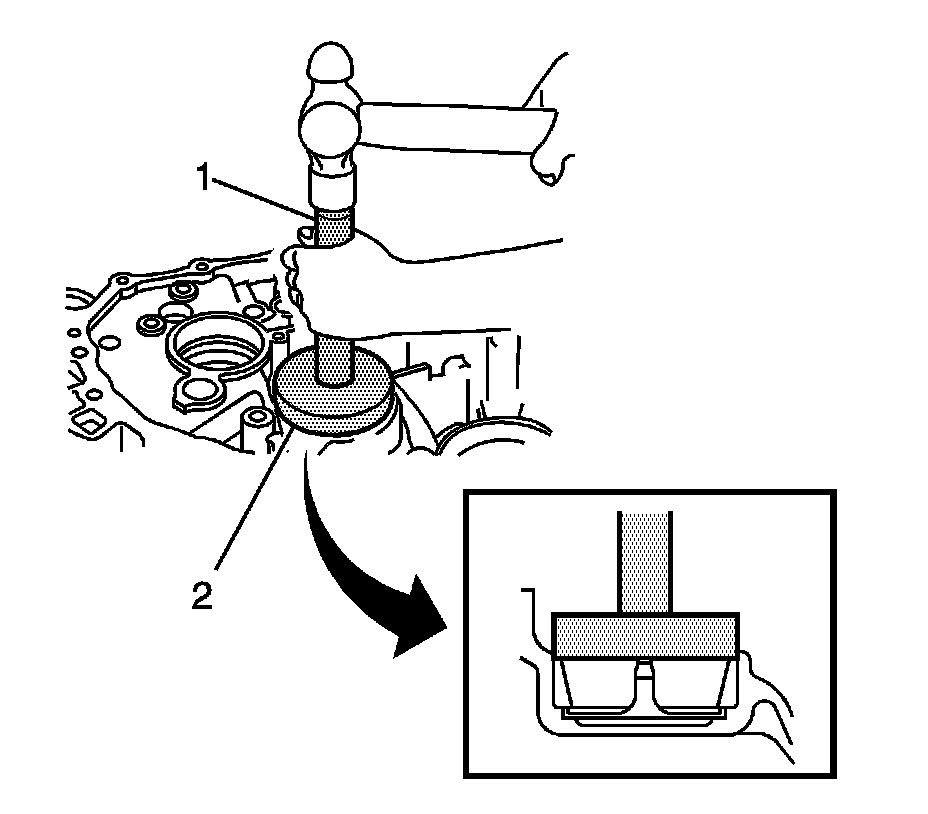 1

2