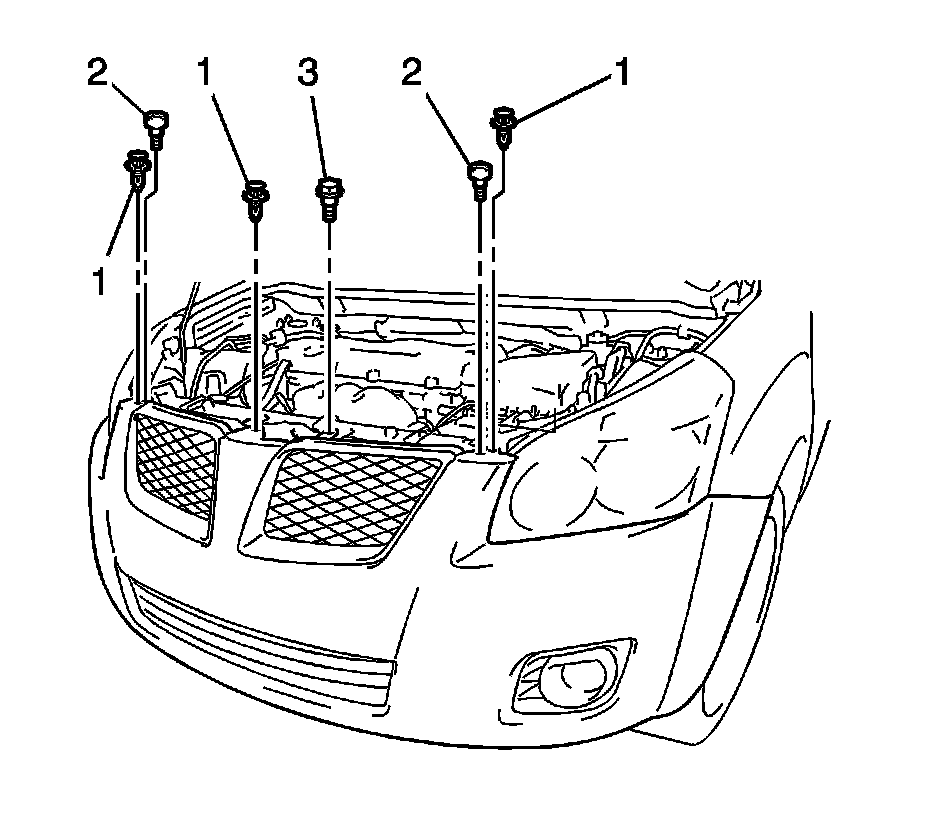 2
1
3
2
1
1