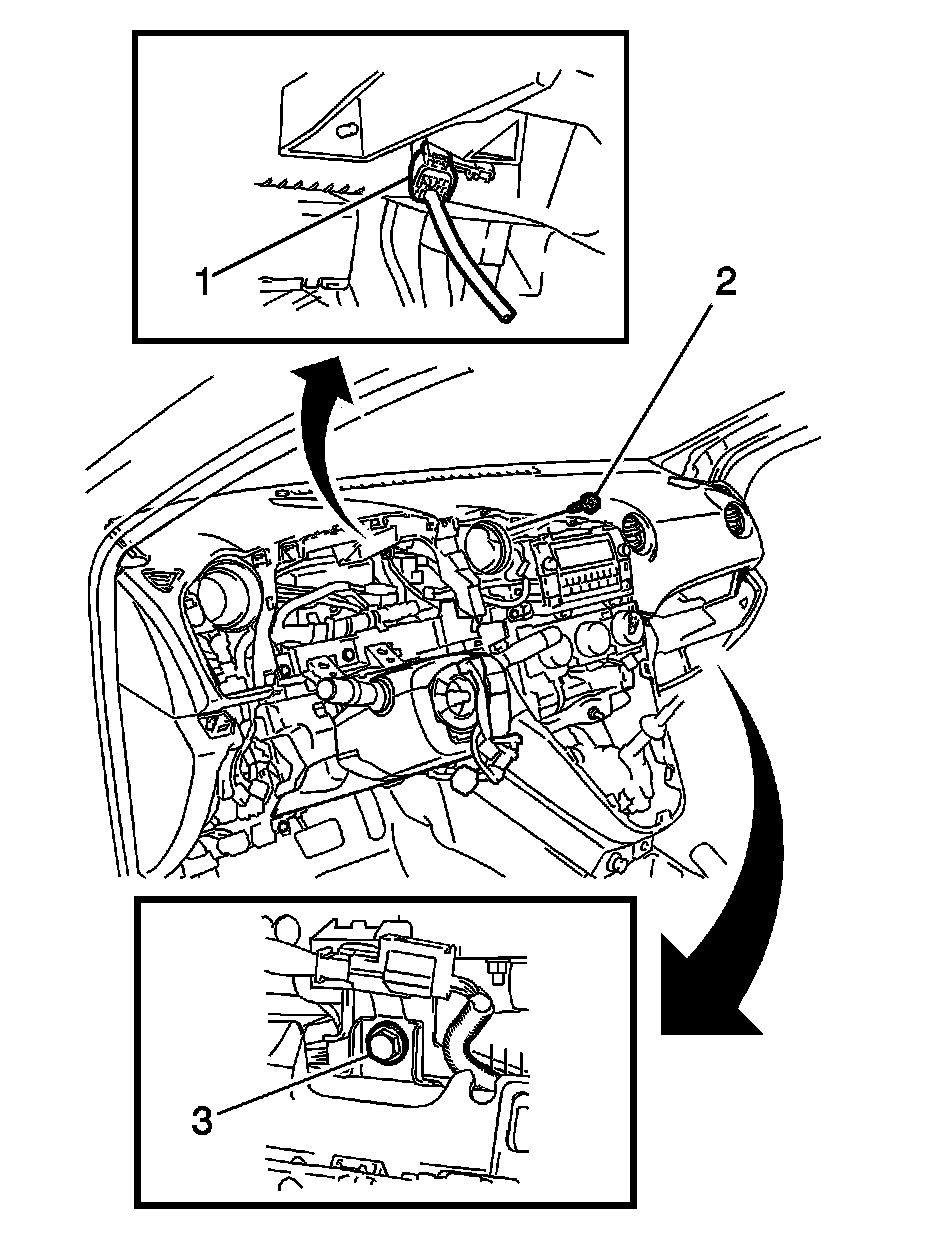 1
2
3