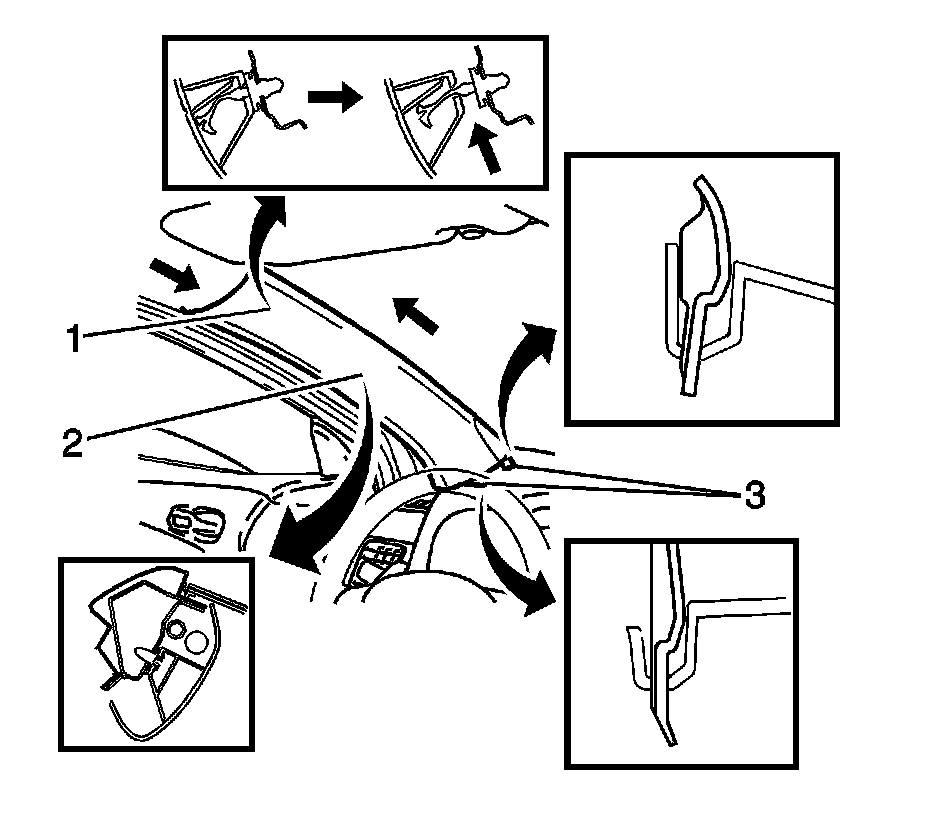 1
2
3