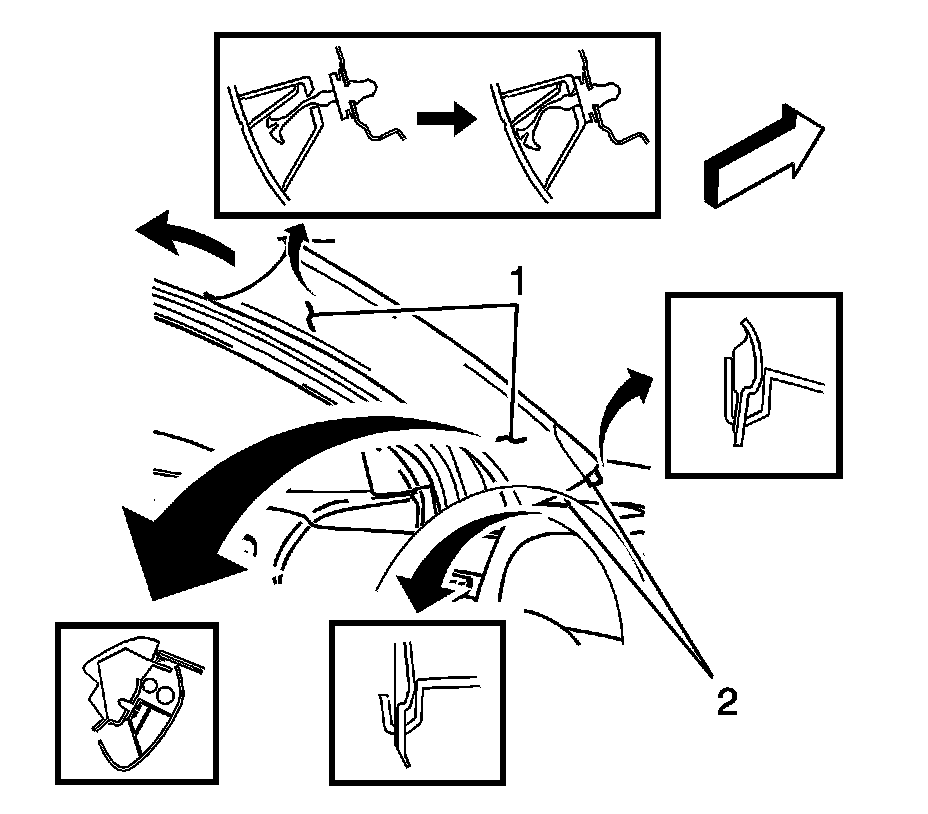 1

2