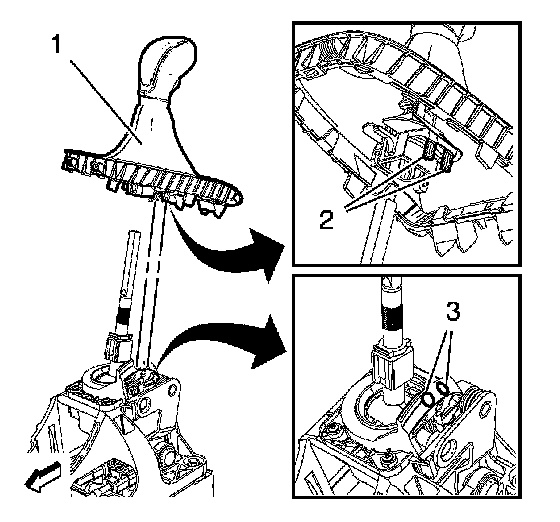 1
2
3