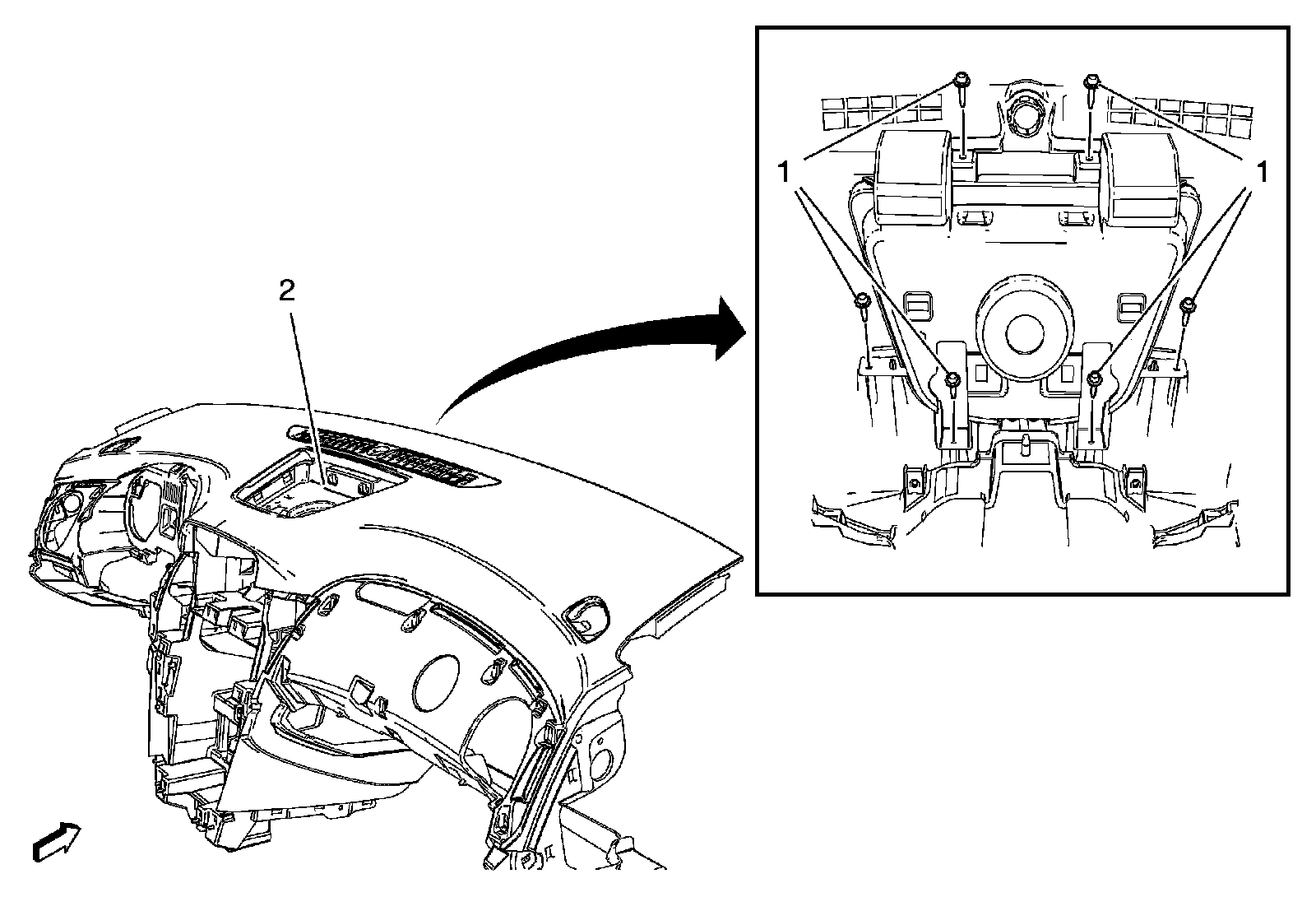 2

1

1