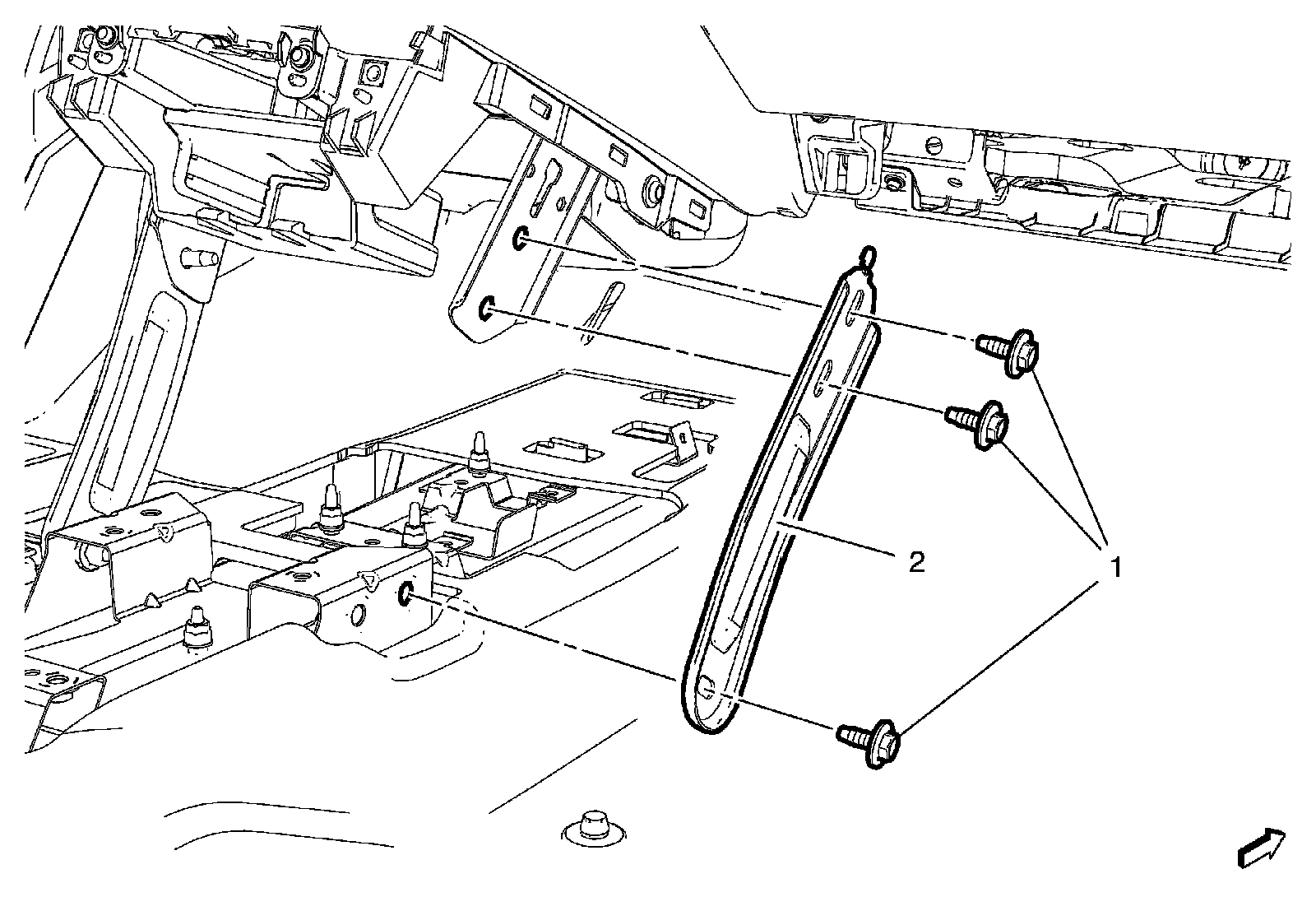 2

1