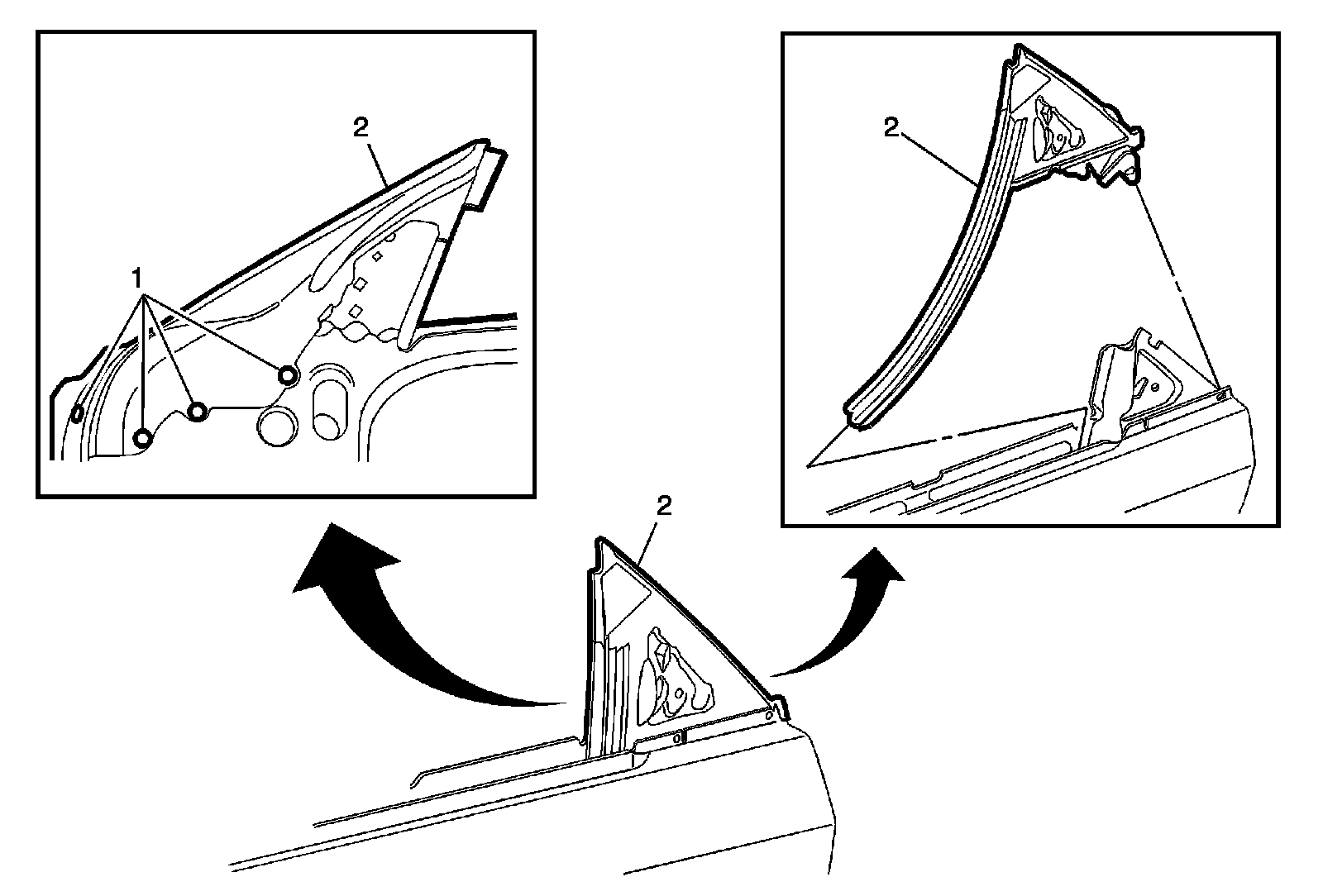 2

1

2

2