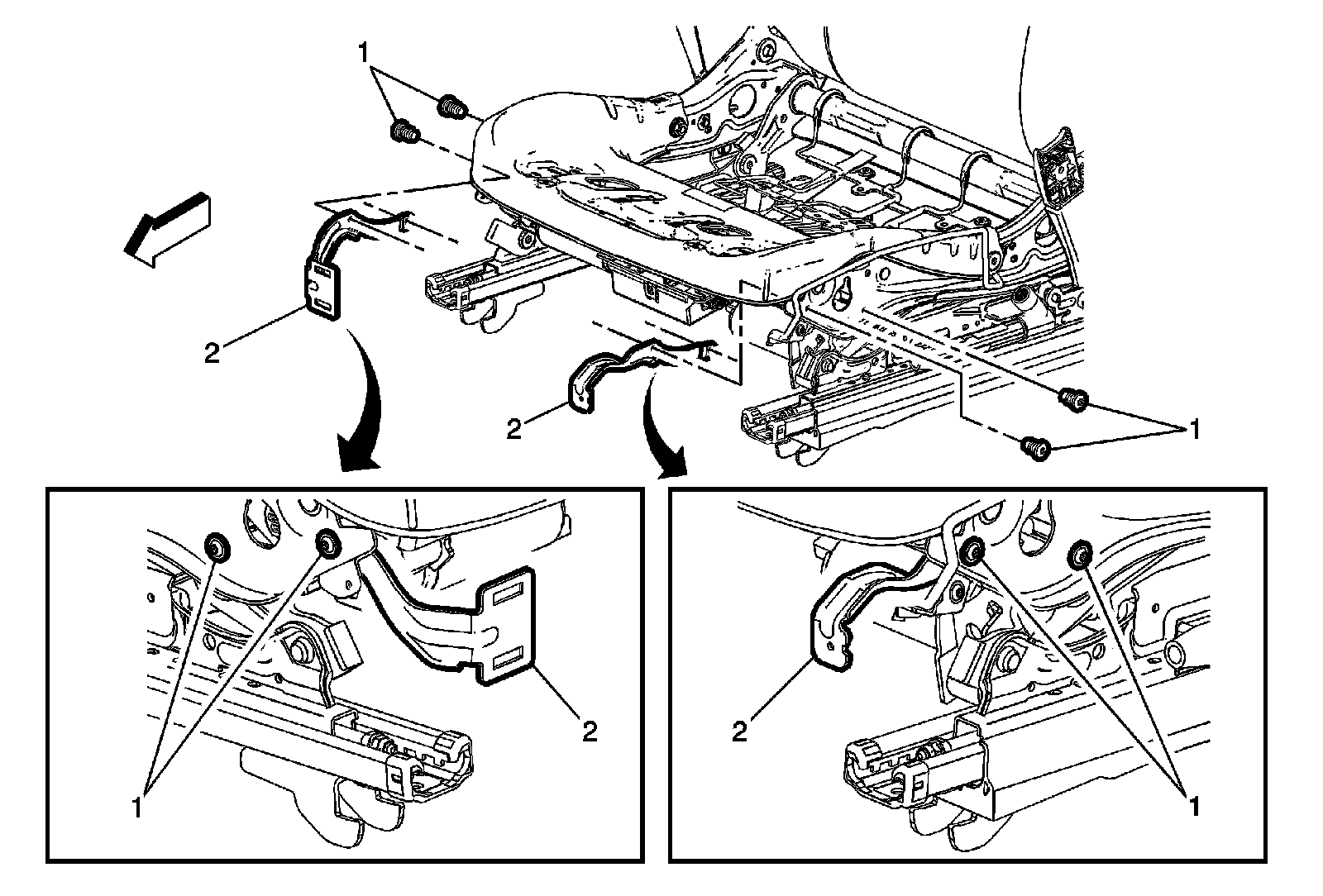 1
2
2
1
1
2
2
1