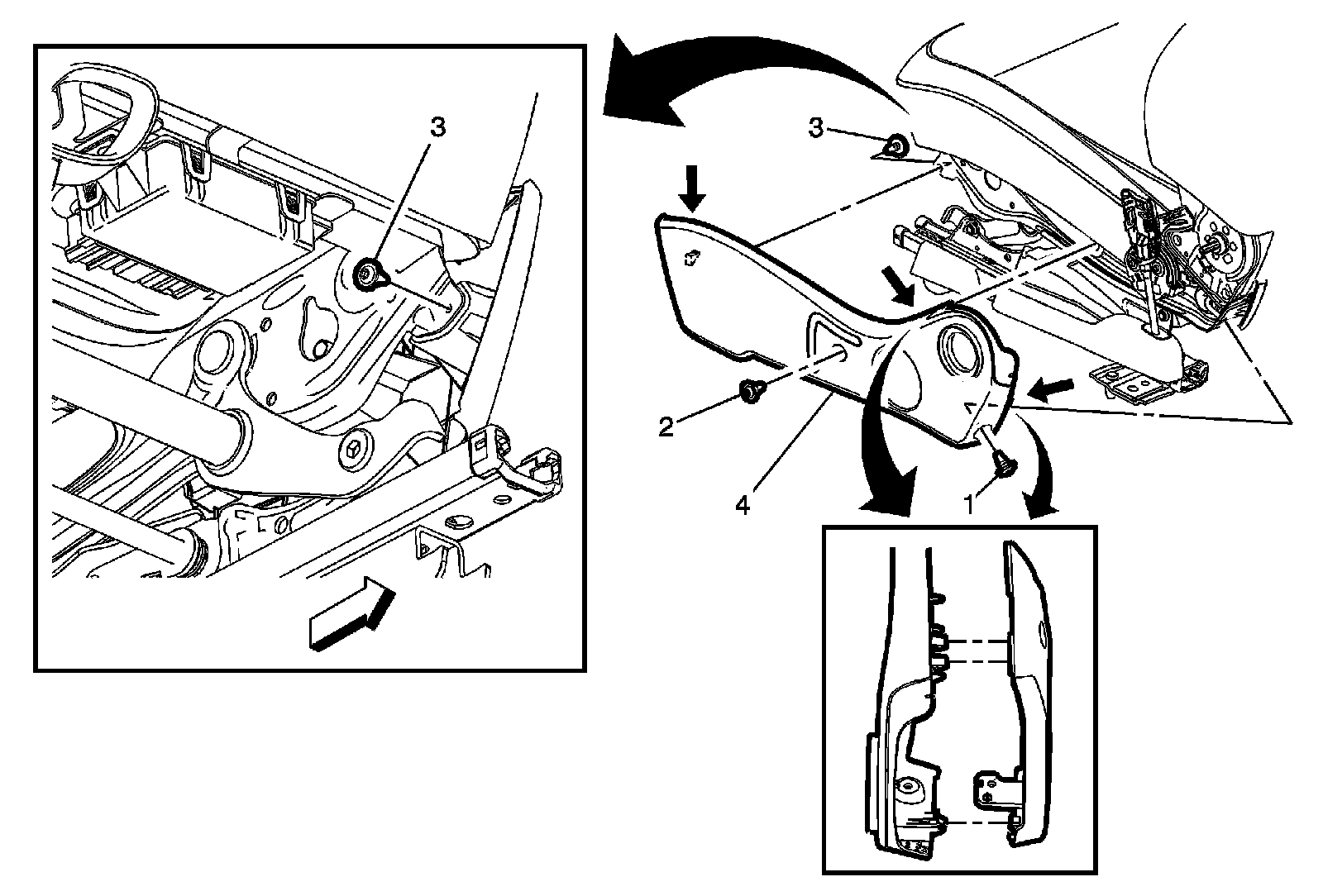 3
3
2
4
1