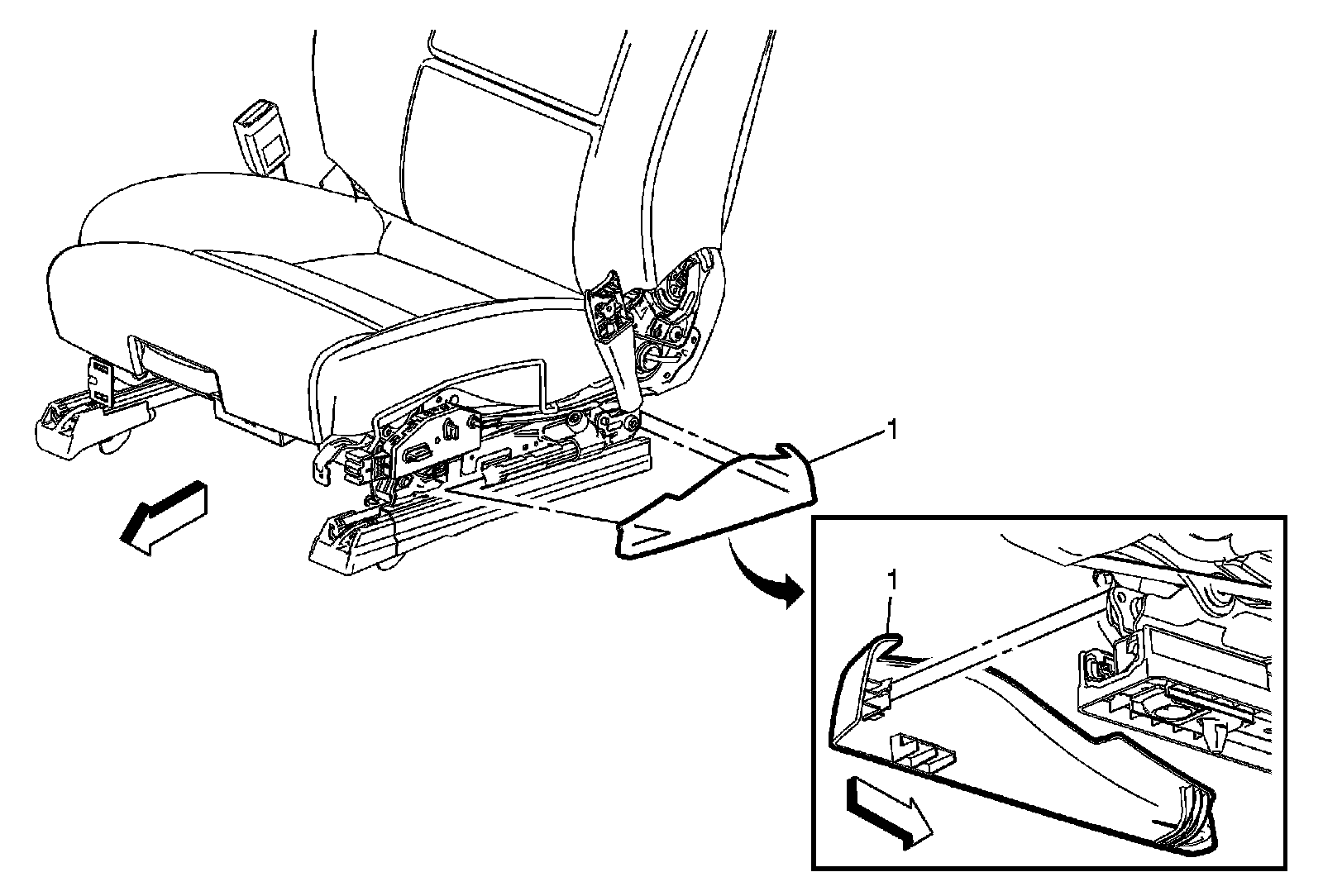 1

1