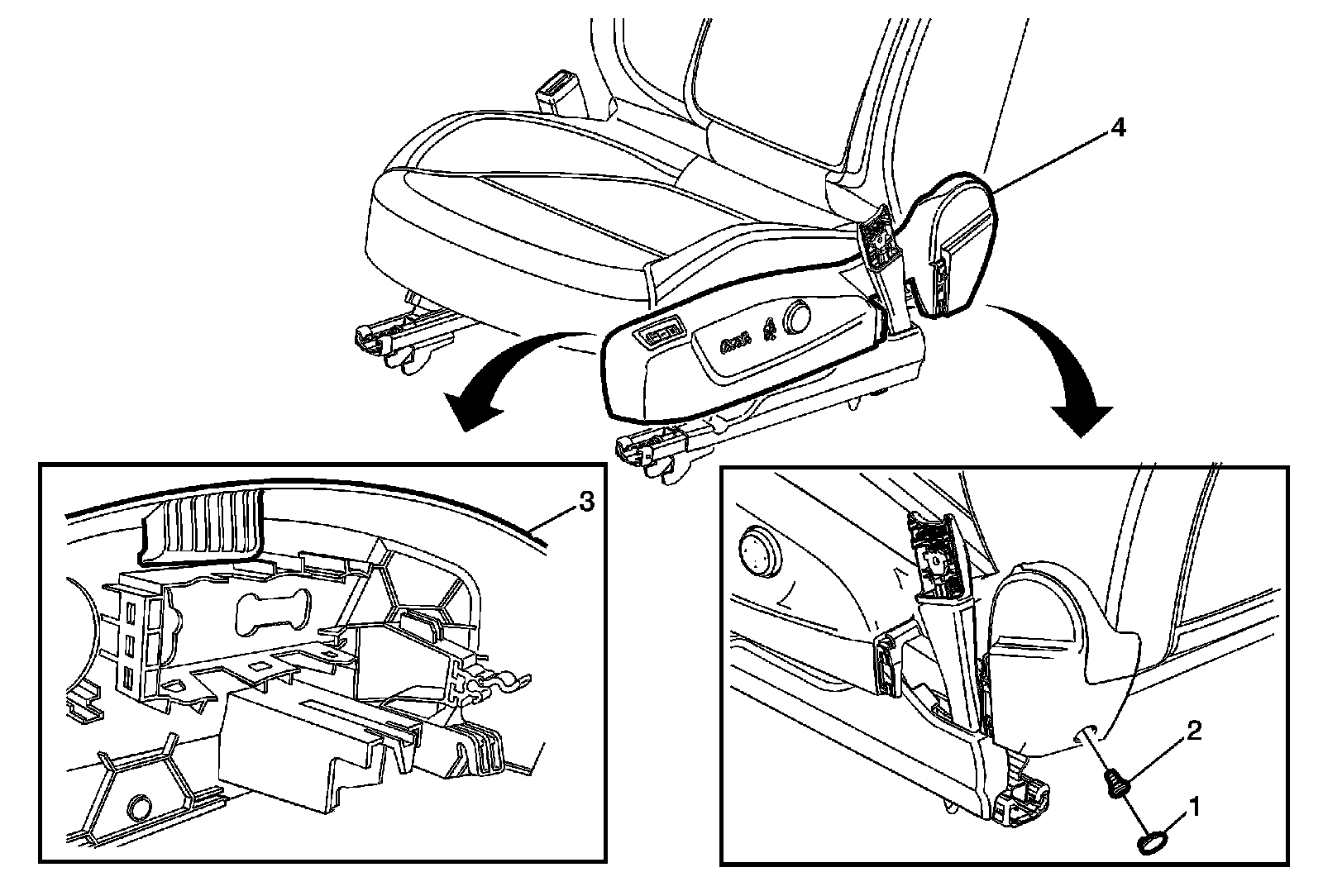 4
3
2
1