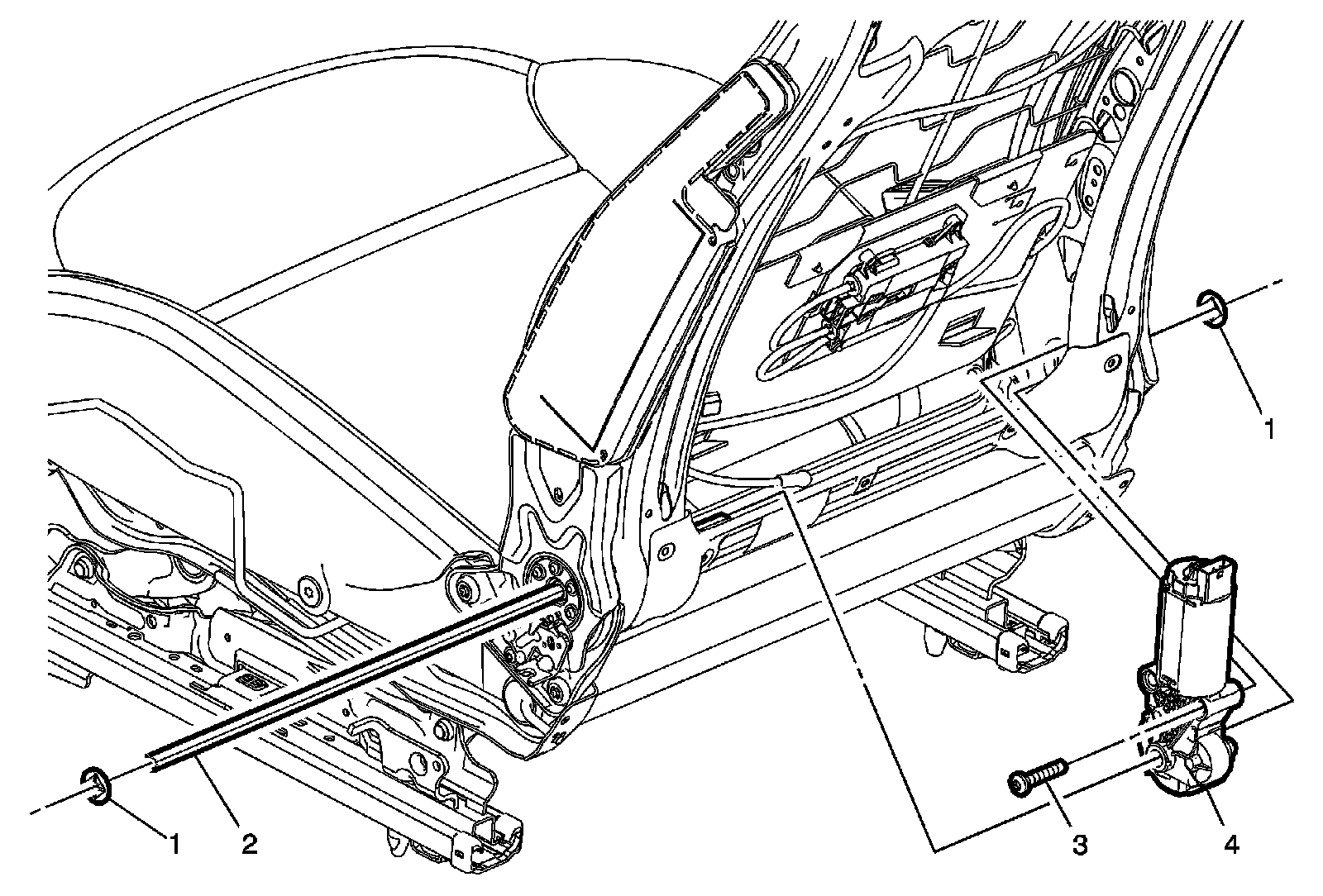 1
1
2
3
4