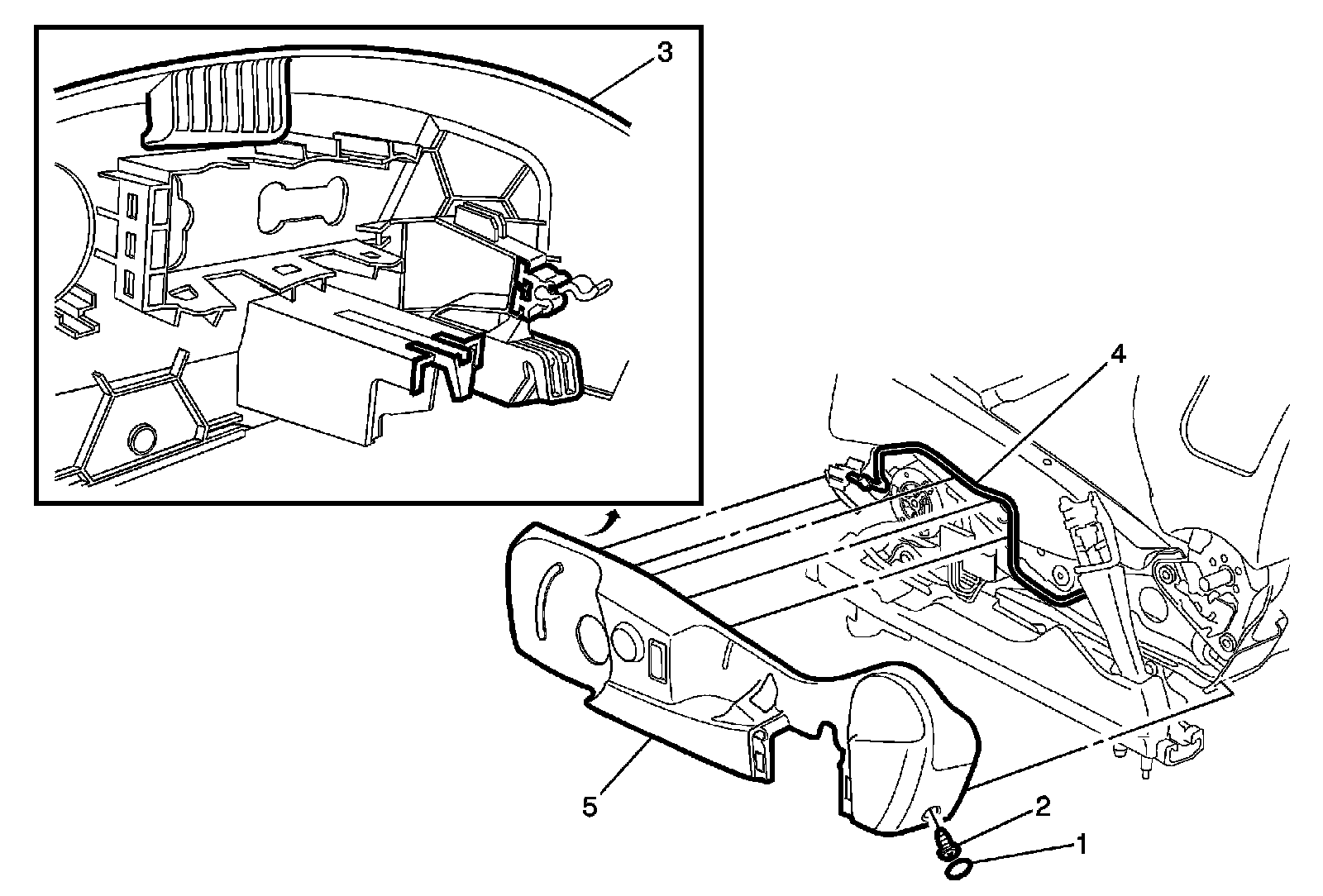 3
4
5
2
1