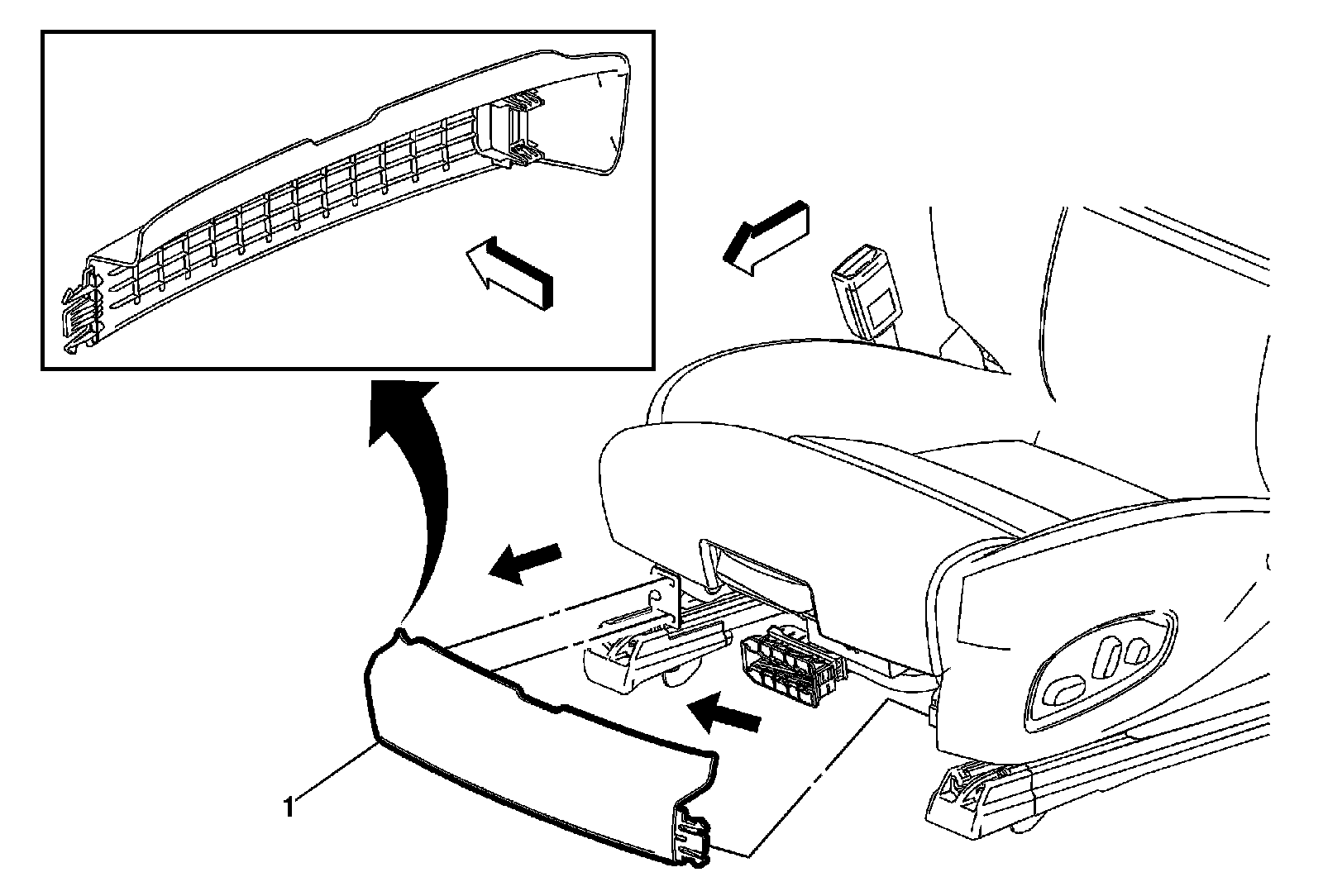 1