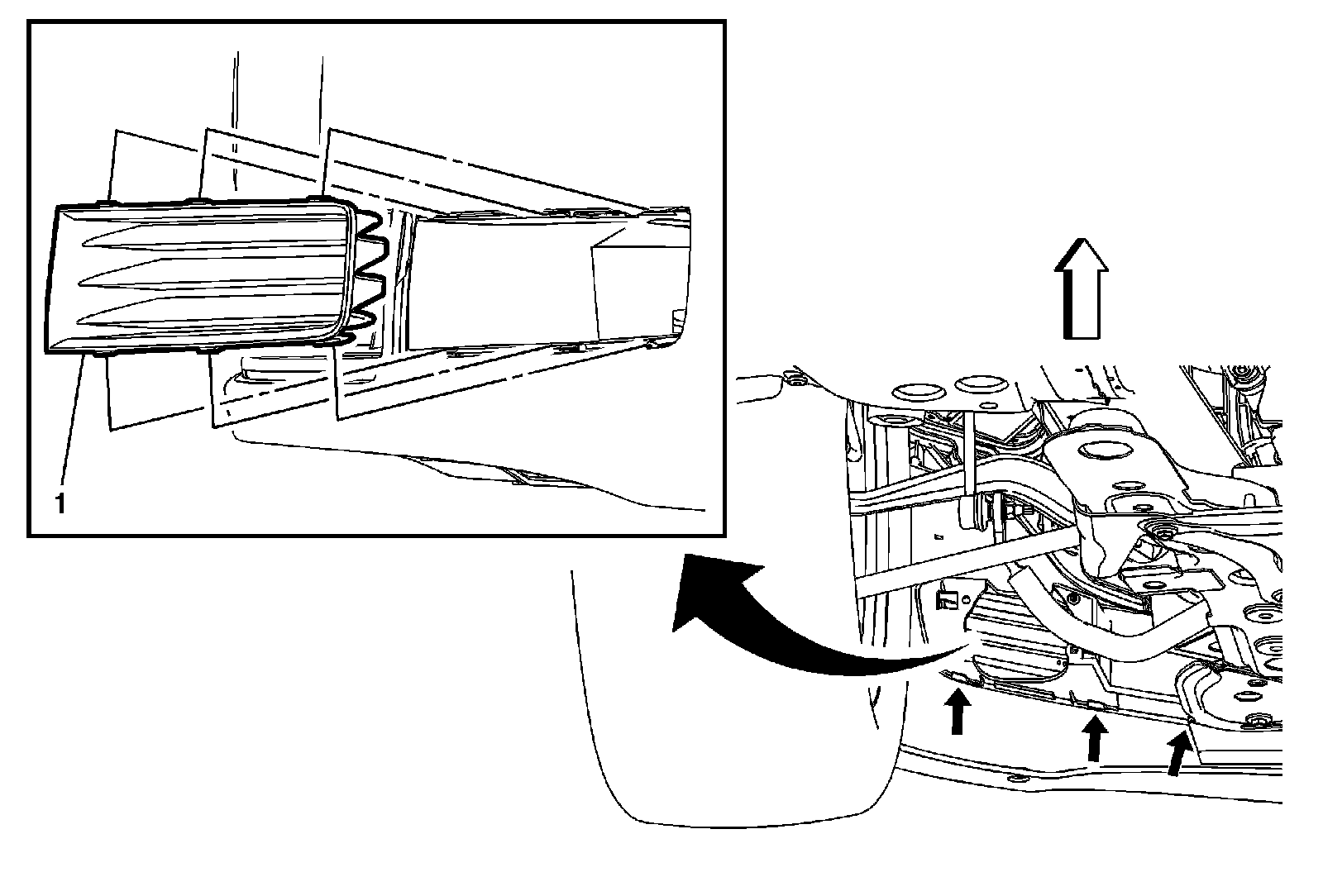 1