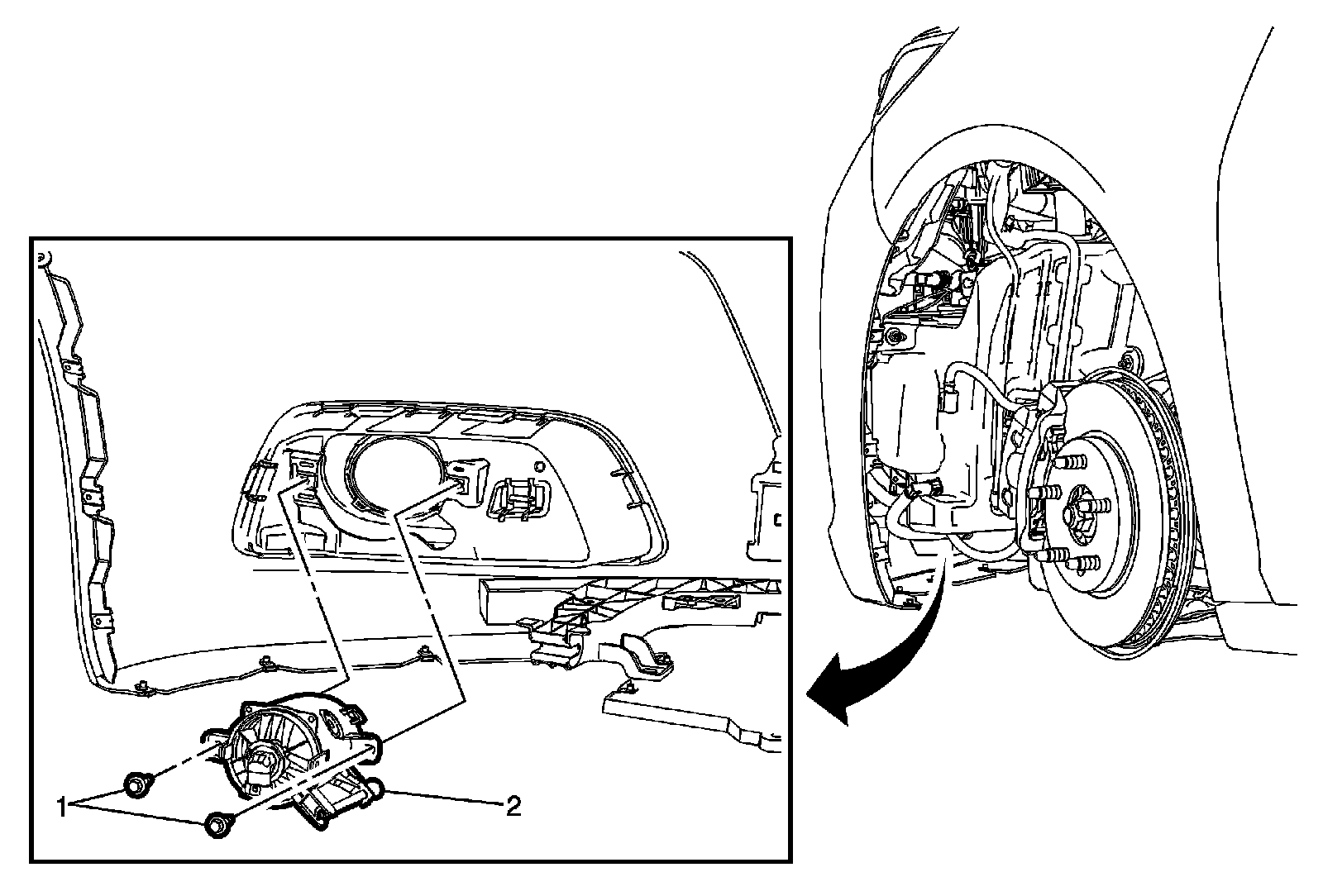 1
2