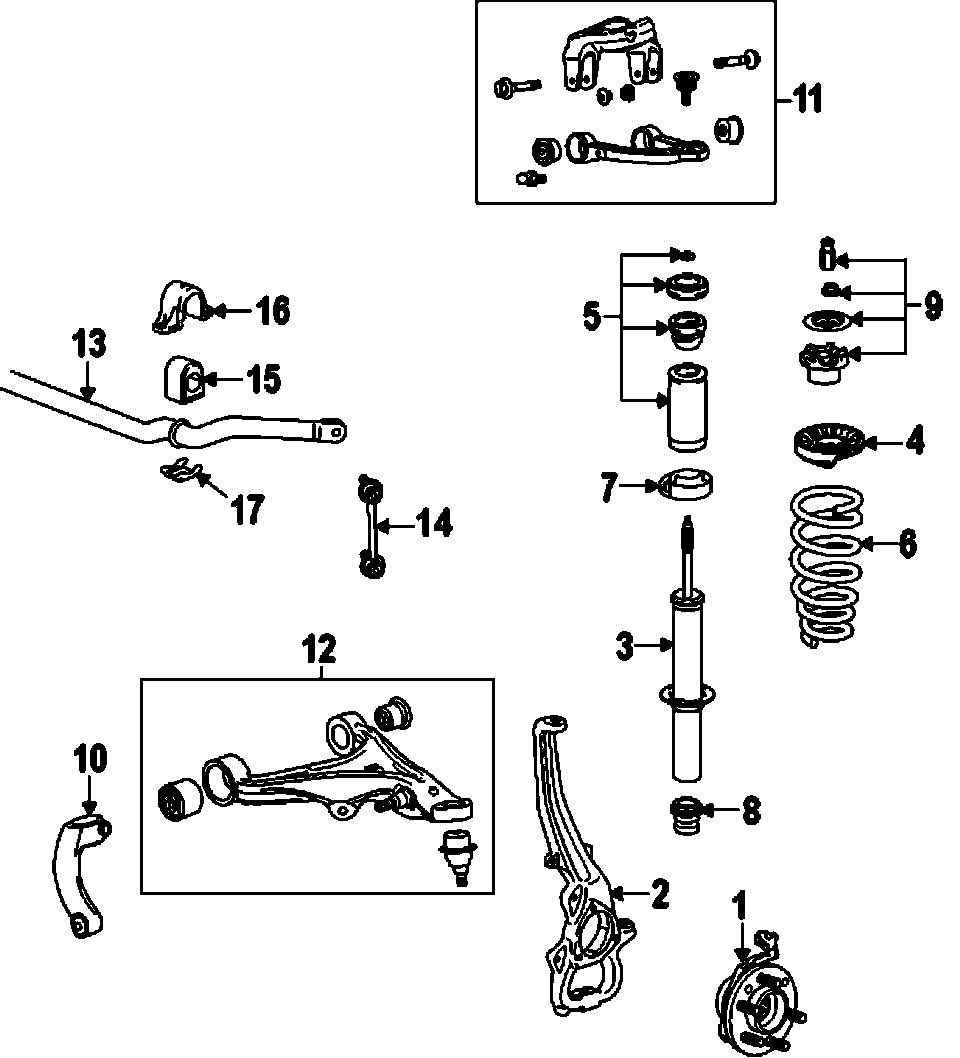 11
16
13
15
17
14
5
9
4
7
6
3
12
10
8
2
1