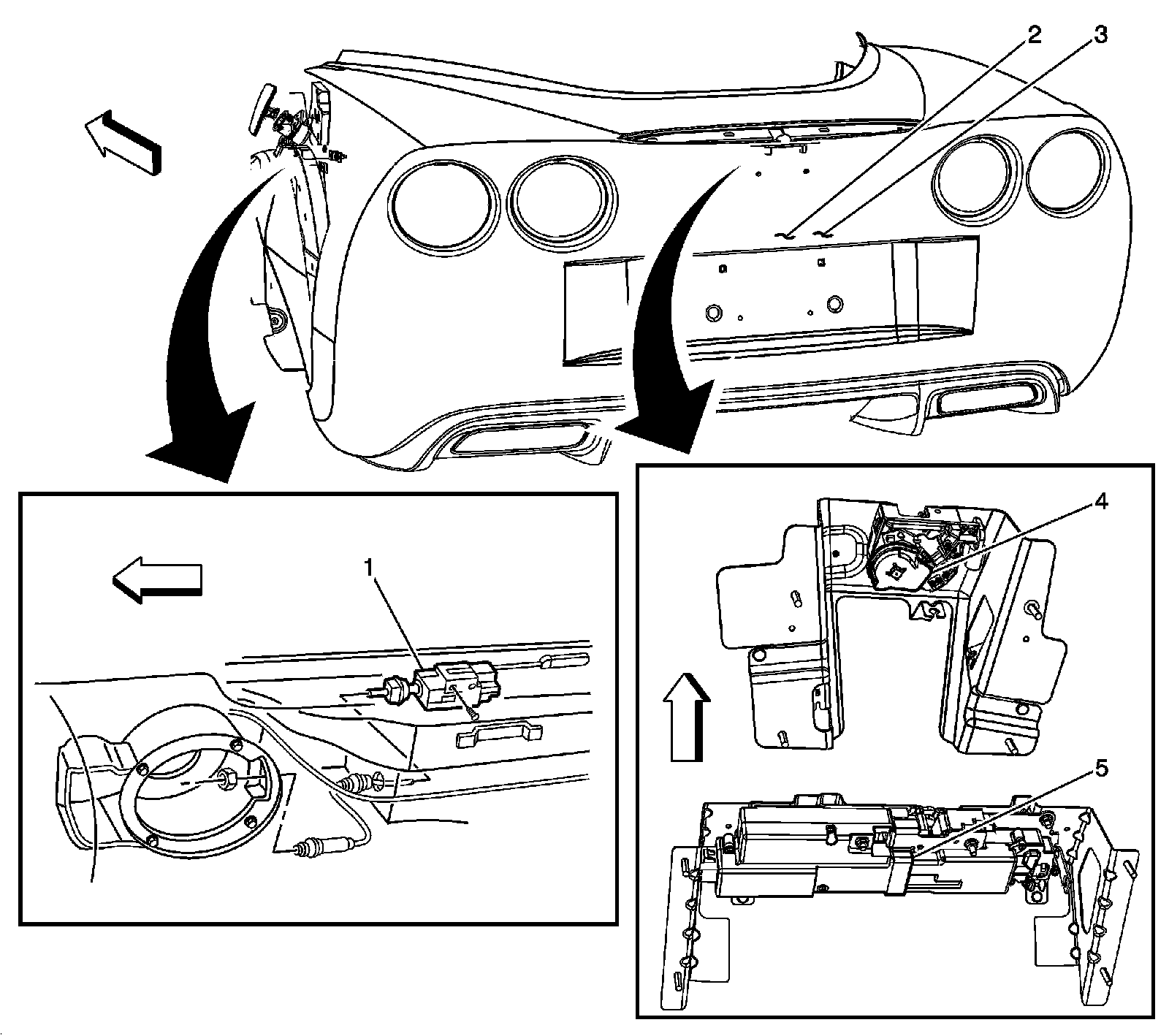 2
3
1
4
5