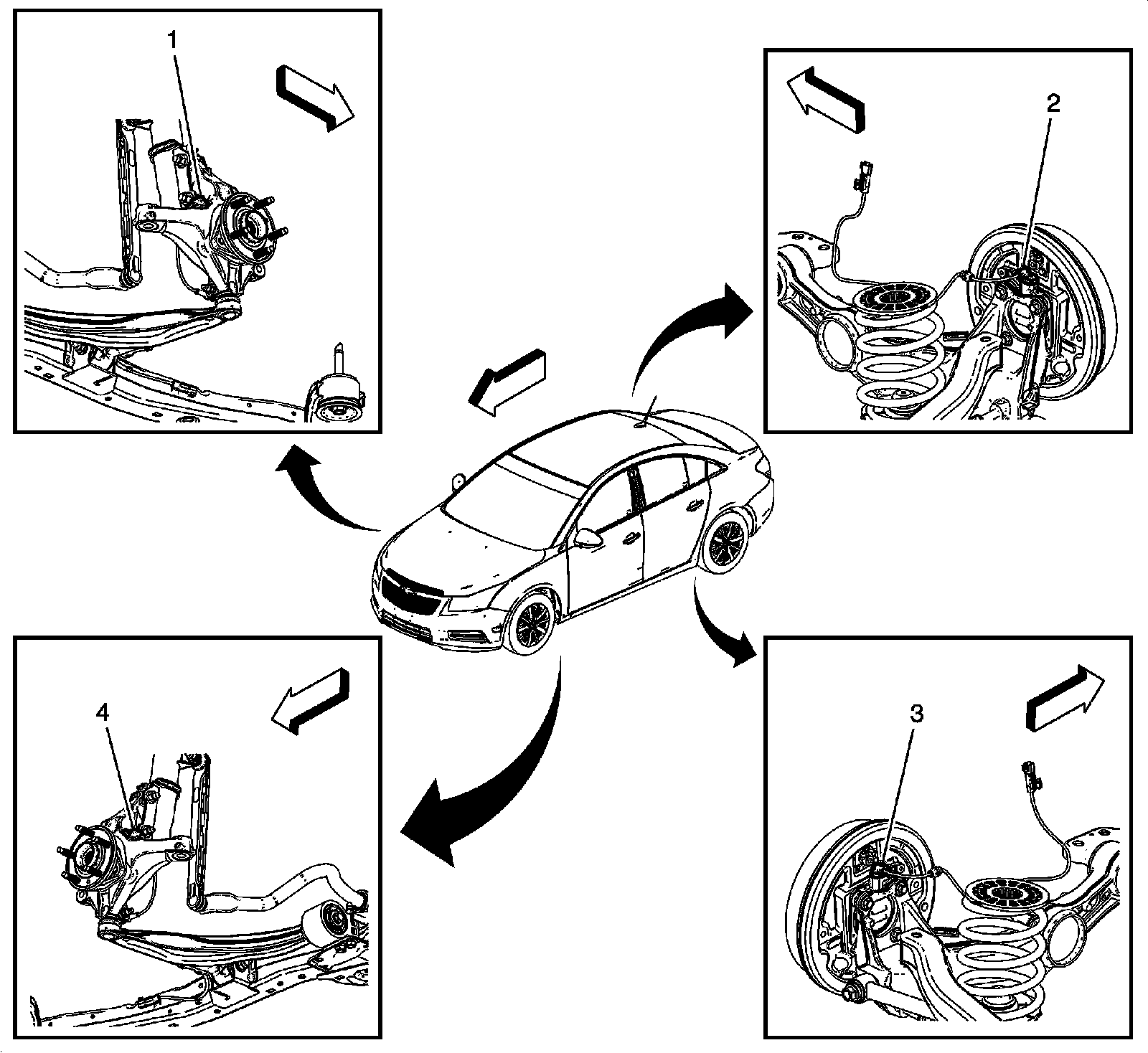 1

2

4

3