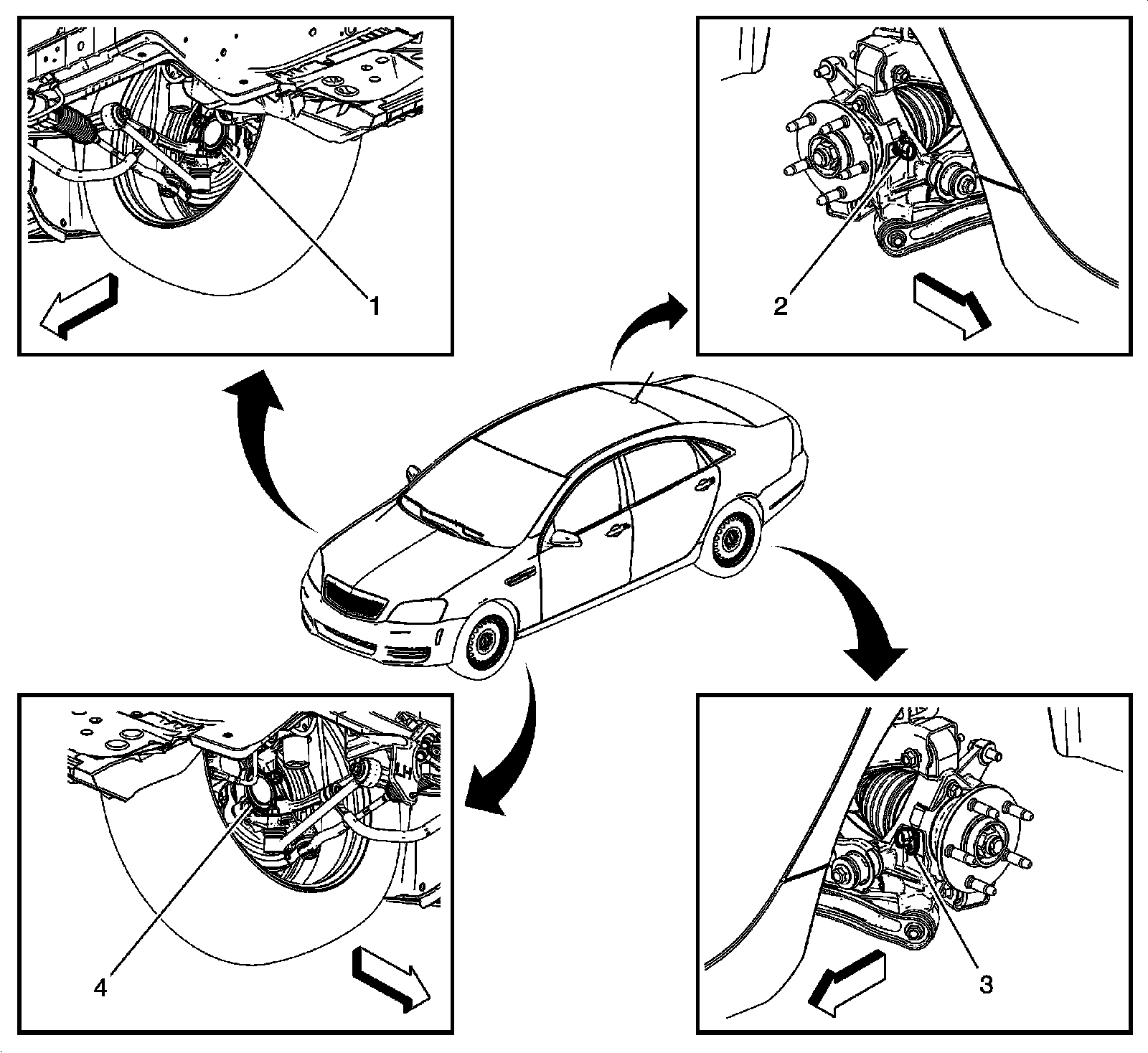 1

2

4

3