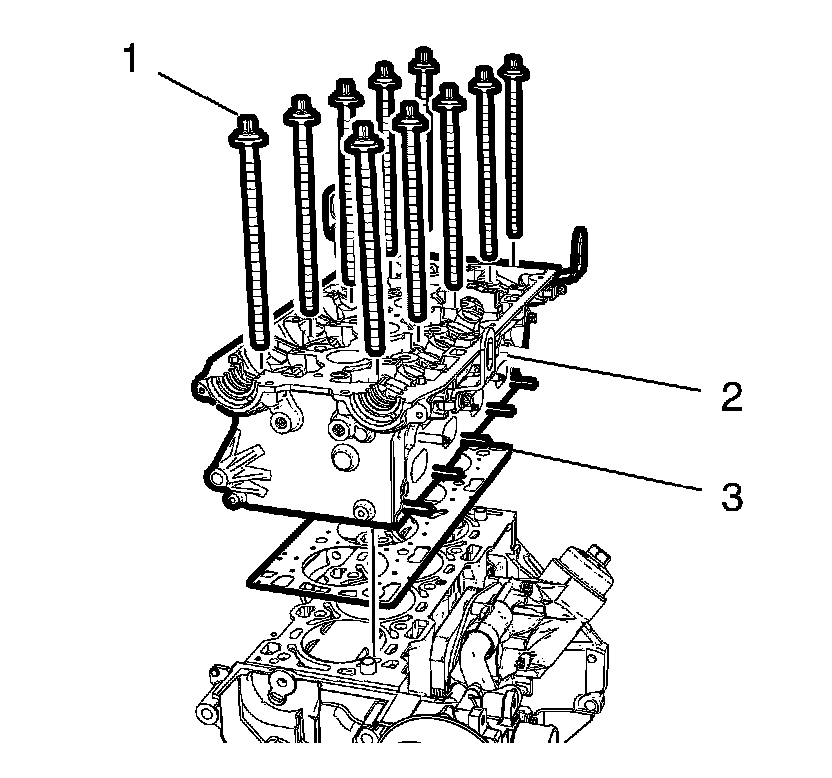 1
2
3