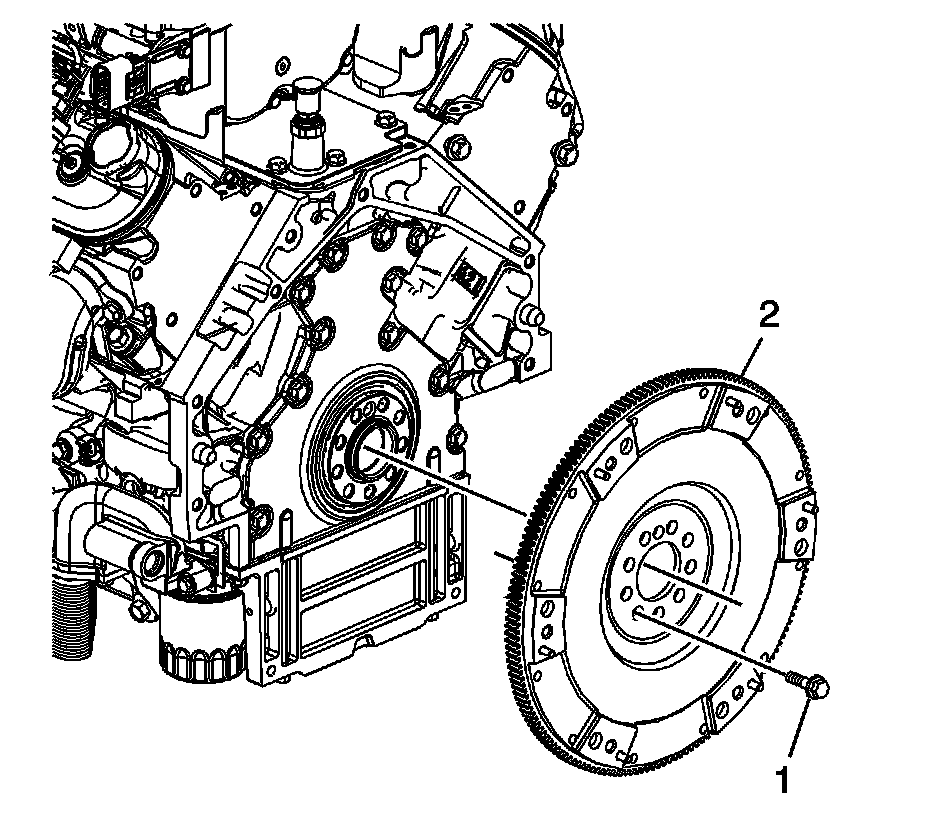 2

1