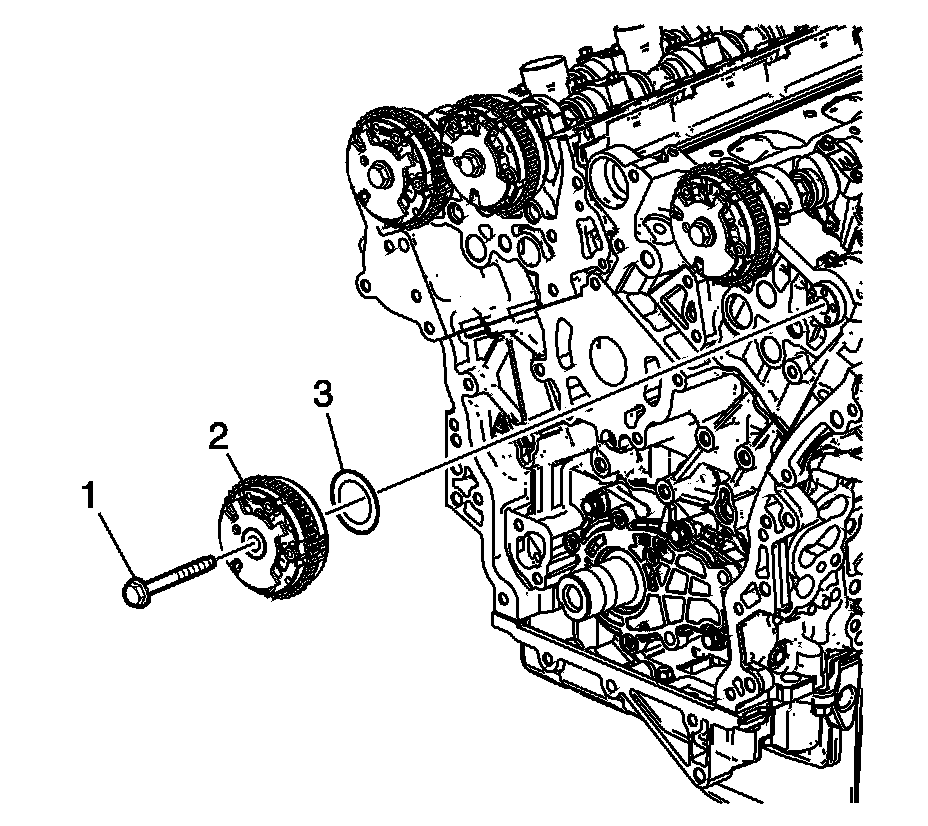 1
2
3