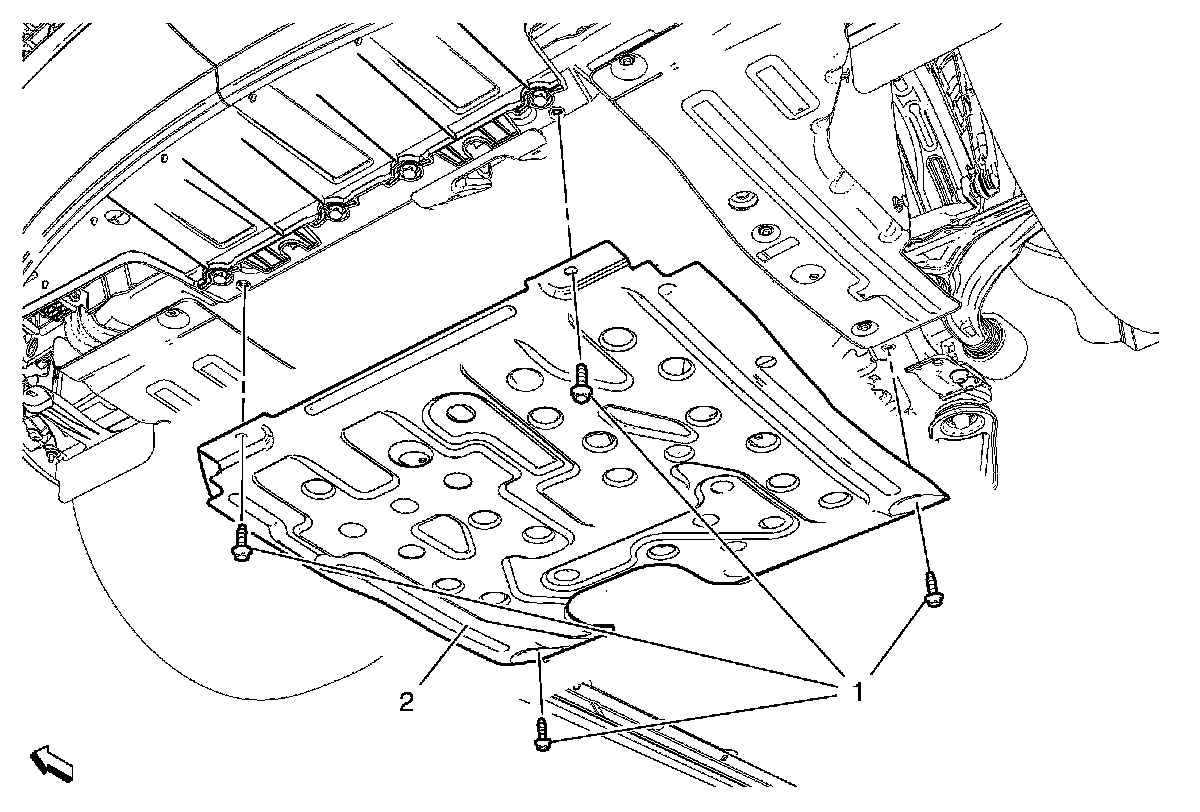 2

1