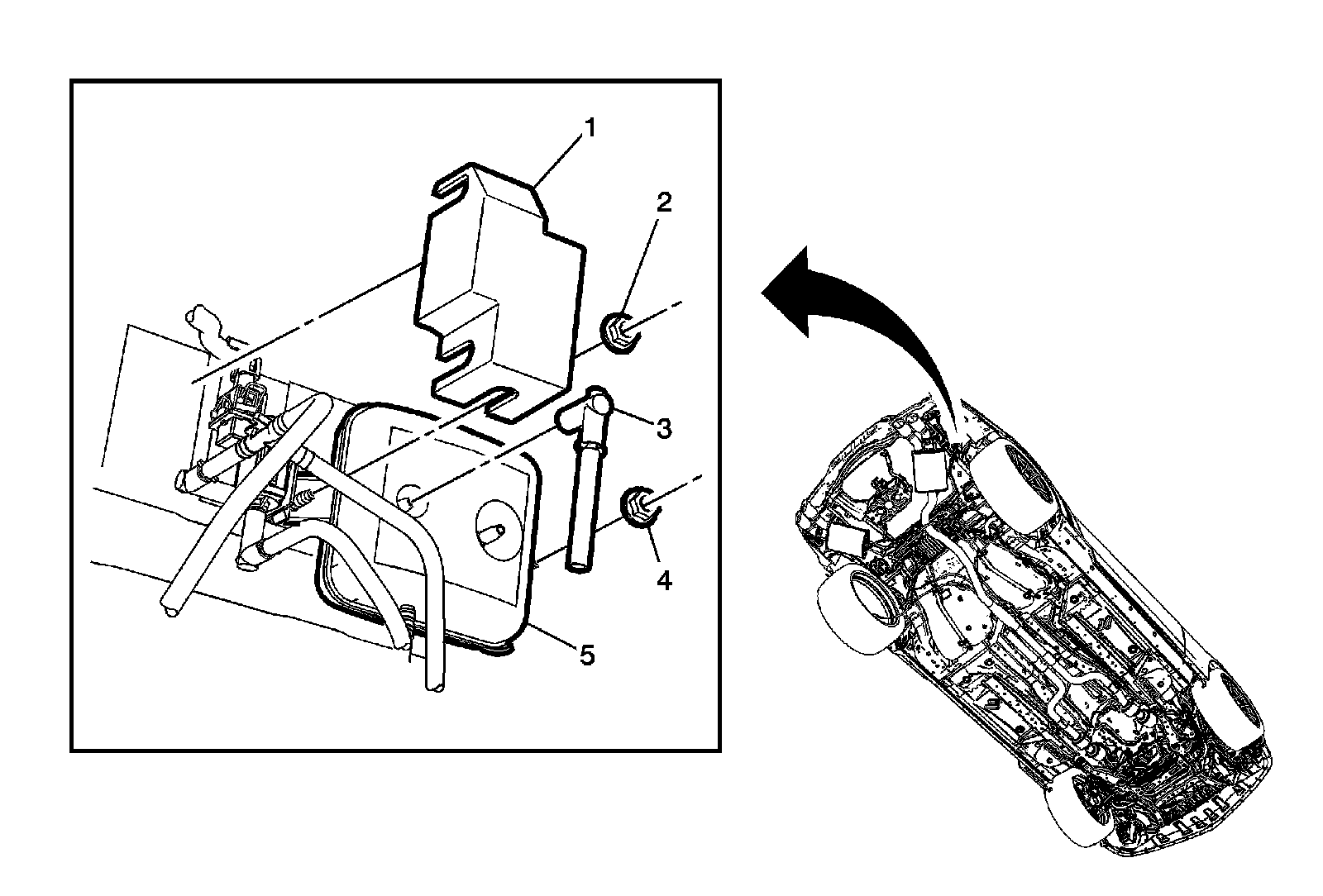 1
2
3
4
5