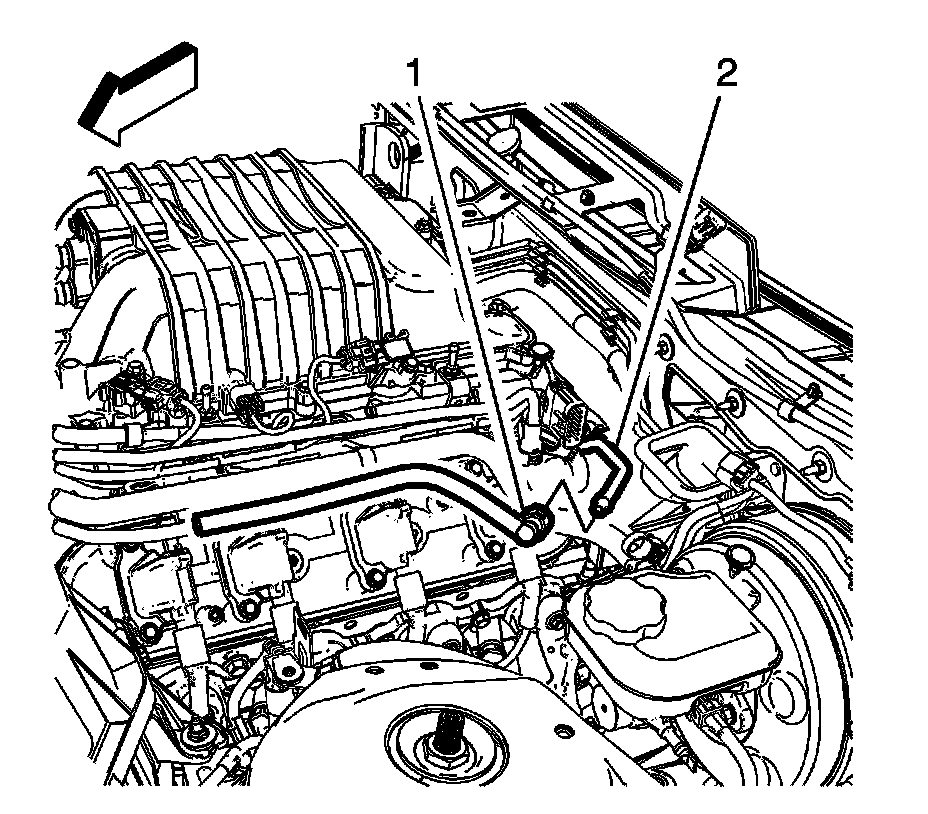 1
2