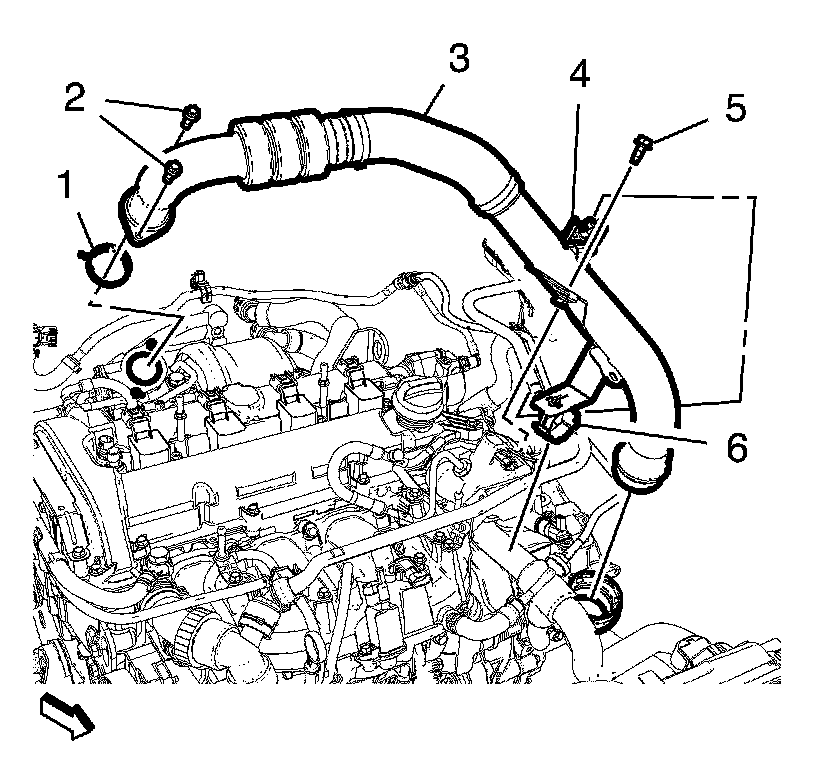 3
4
2
5
1
6