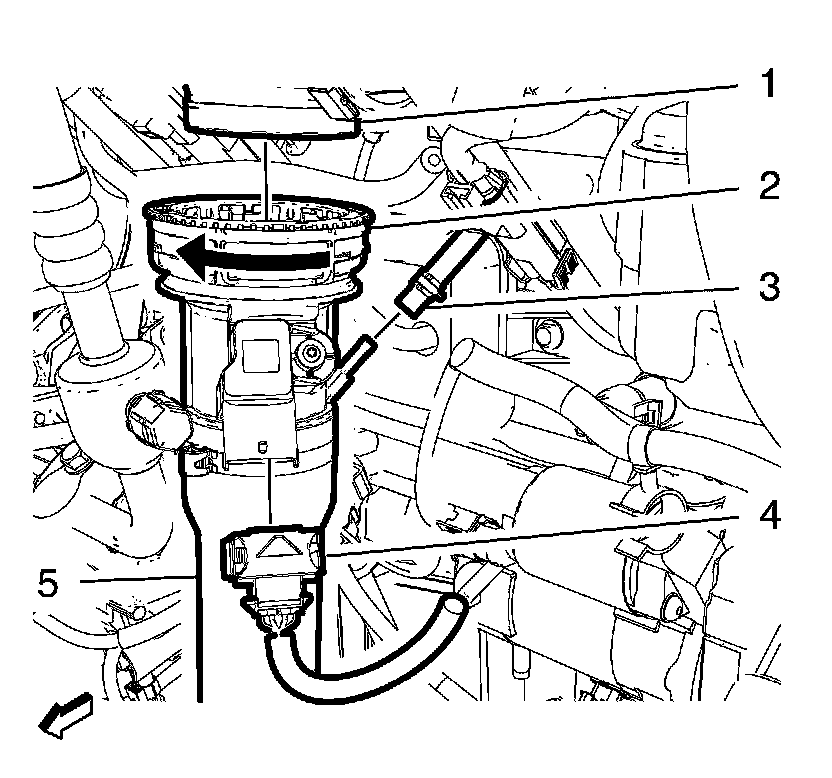 1
2
3
4
5