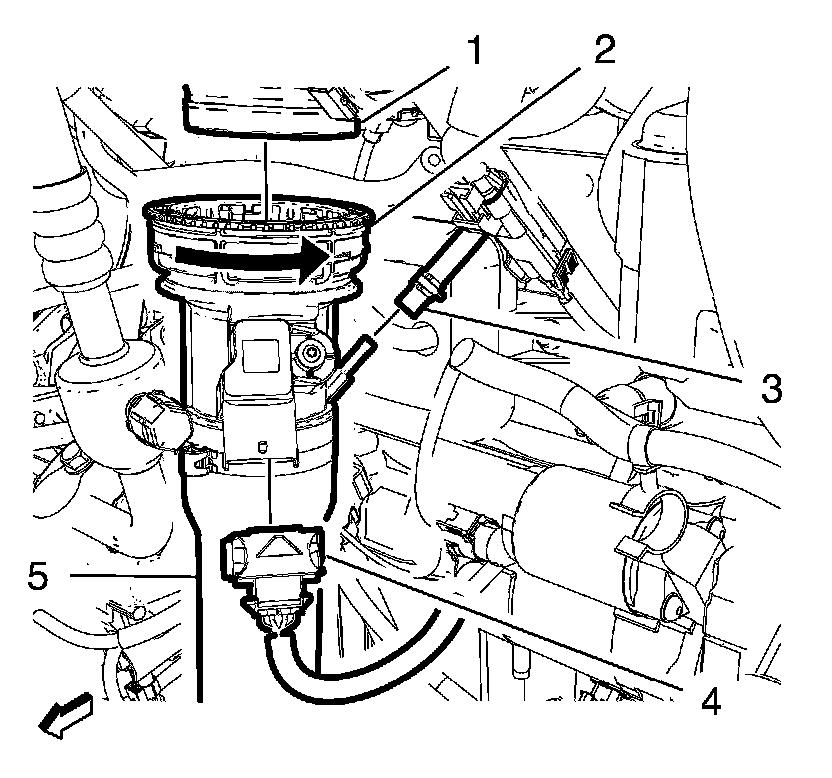 1
2
3
5
4