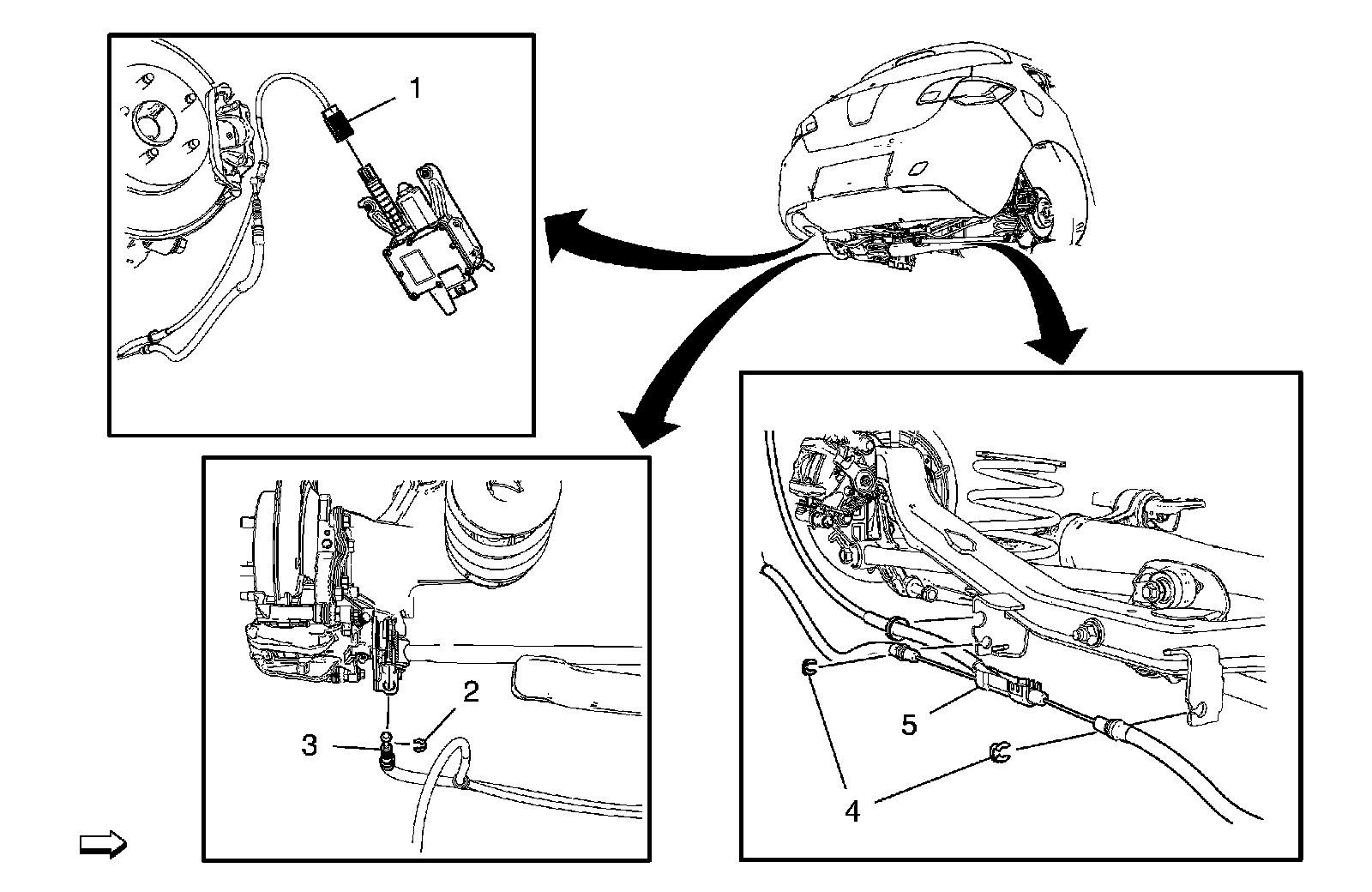 1

2

3

5

4