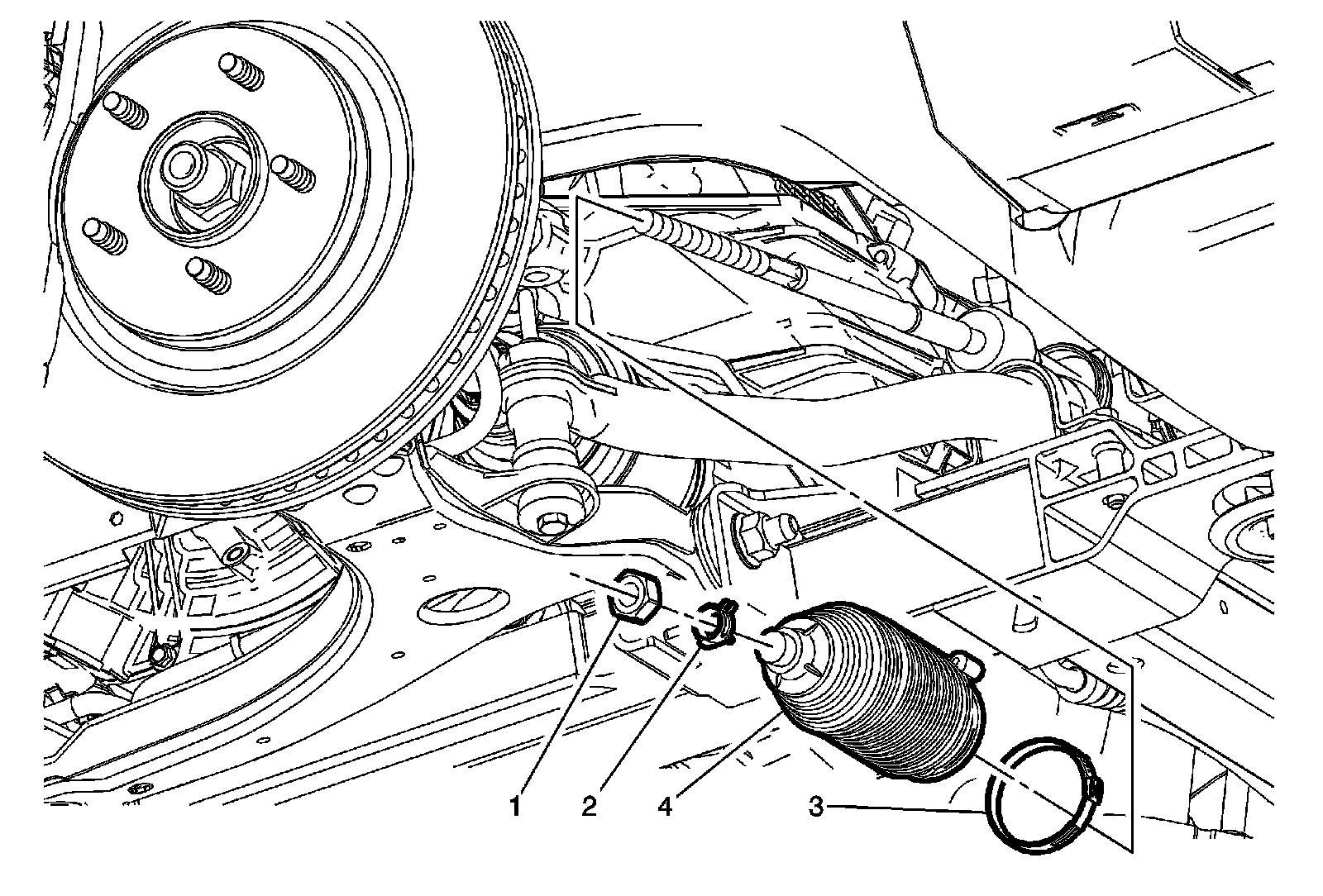 1
2
4
3