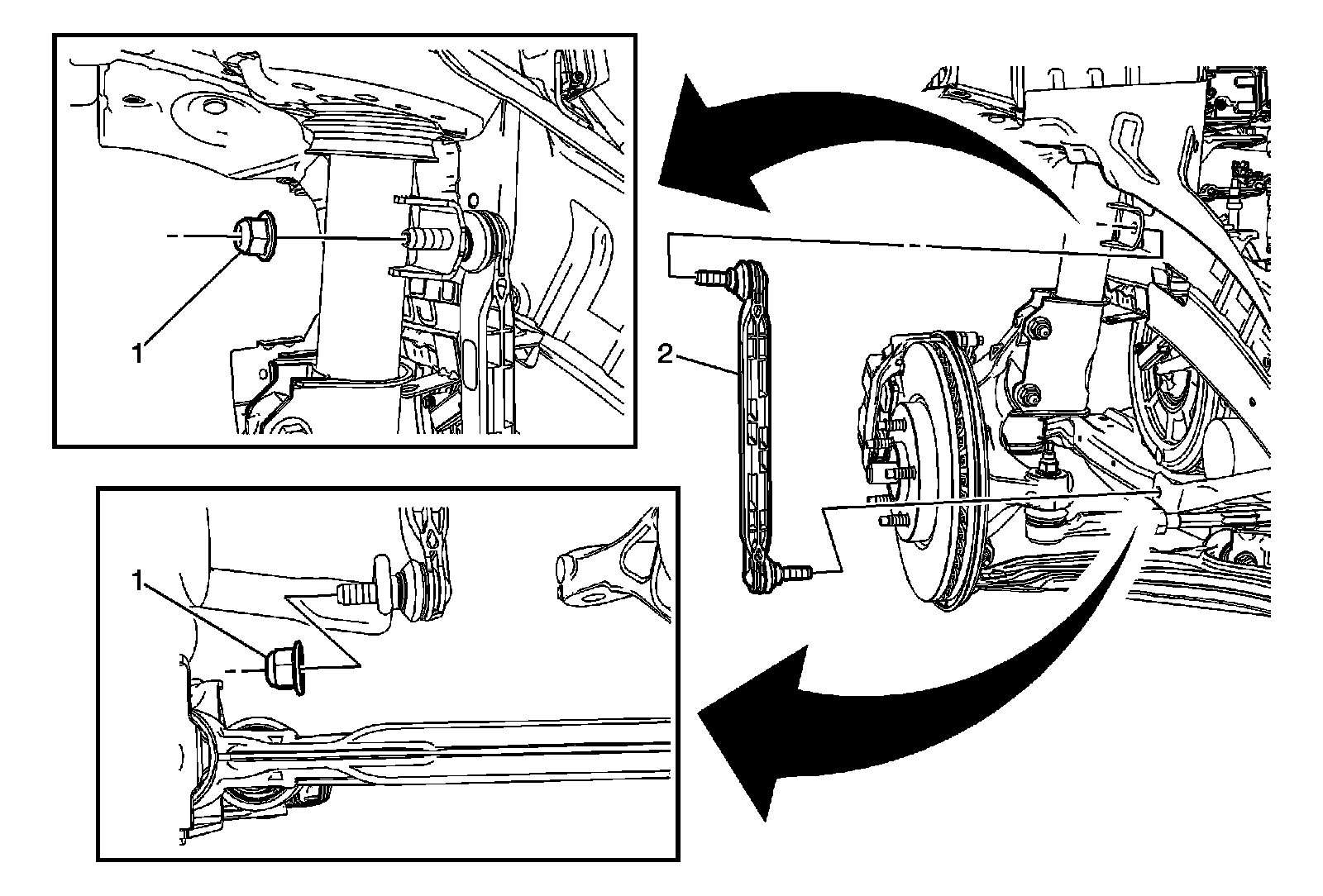 1

2

1